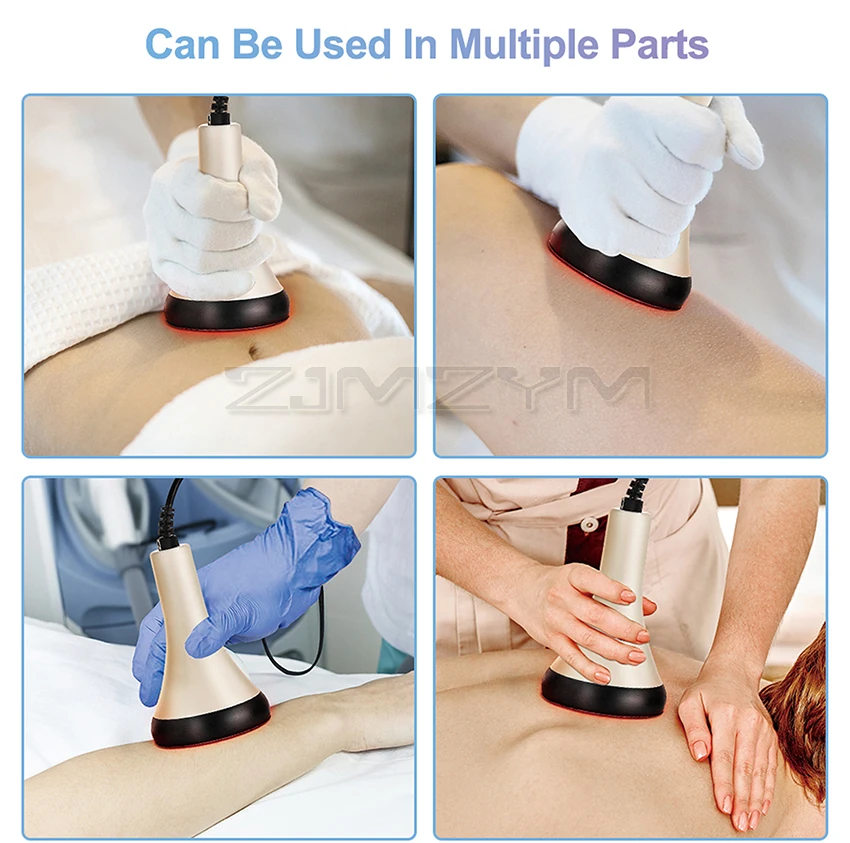 Can Be Used In Multiple Parts

ZJMZYM