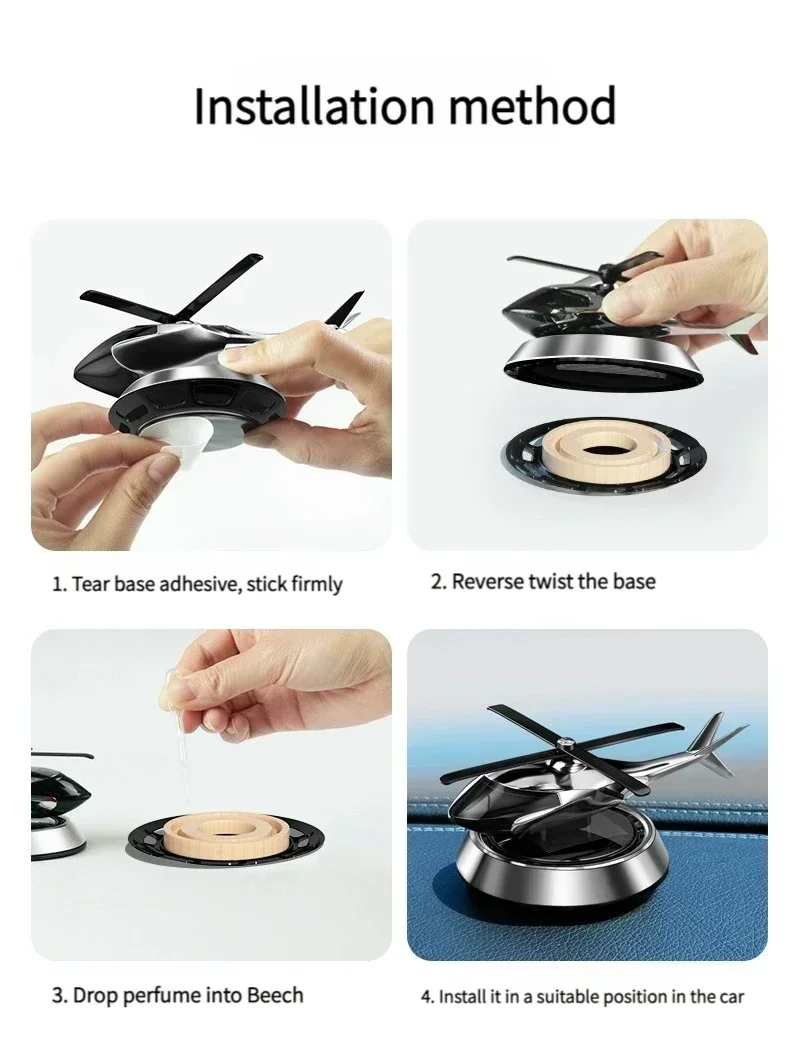 Installation method

1. Tear base adhesive, stick firmly

2. Reverse twist the base

3. Drop perfume into Beech

4. Install it in a suitable position in the car