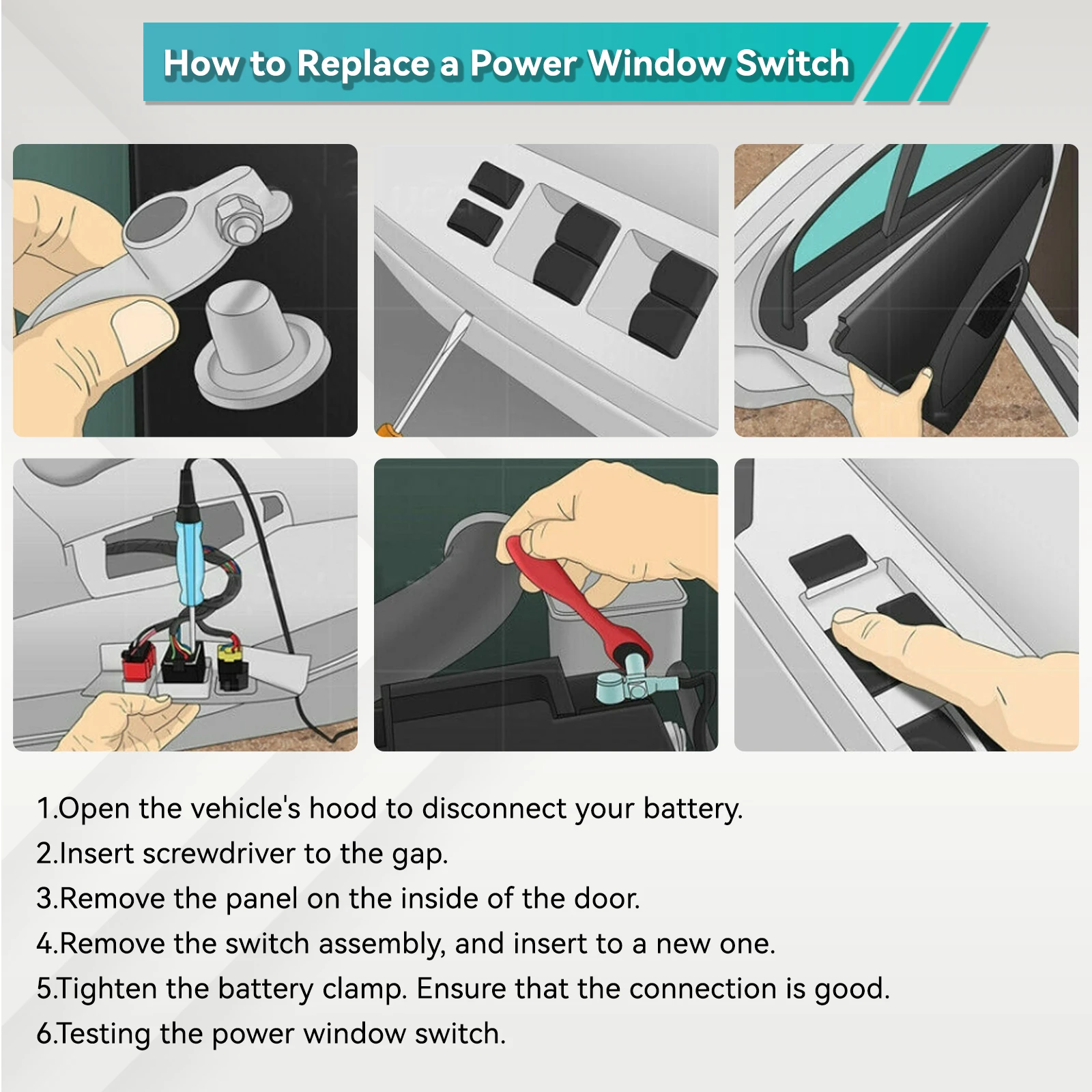 How to Replace a Power Window Switch

1.Open the vehicle's hood to disconnect your battery.
2.Insert screwdriver to the gap.
3.Remove the panel on the inside of the door.
4.Remove the switch assembly, and insert to a new one.
5.Tighten the battery clamp. Ensure that the connection is good.
6.Testing the power window switch.