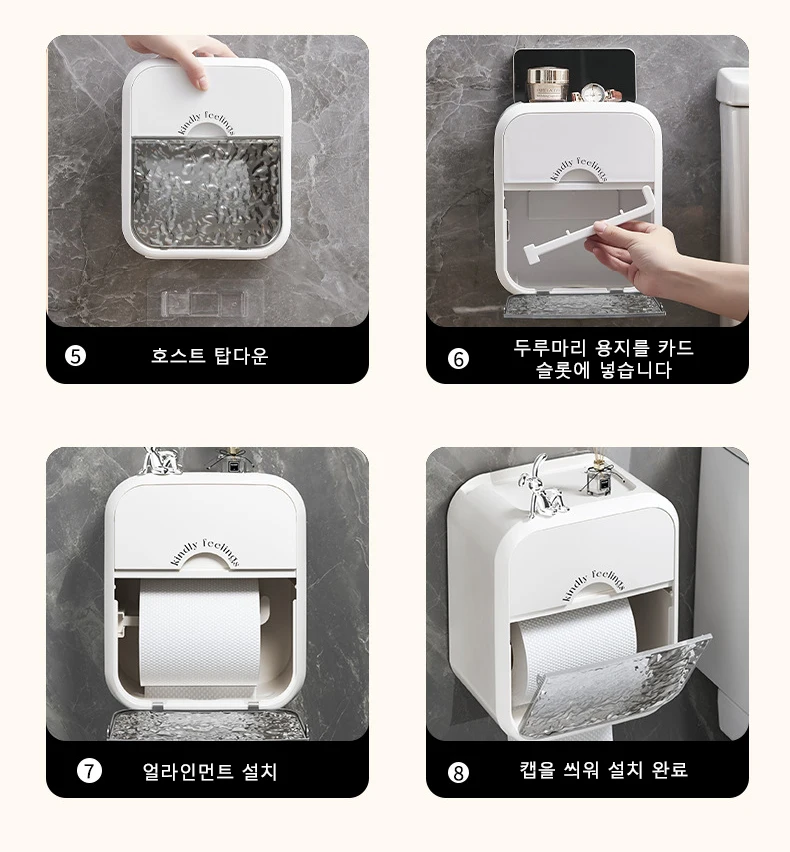 kindly feelings

5 호스트 탑다운

kindly feelings

6 두루마리 용지를 카드 슬롯에 넣습니다

kindly feelings

7 얼라인먼트 설치

kindly feelings

8 캡을 씌워 설치 완료