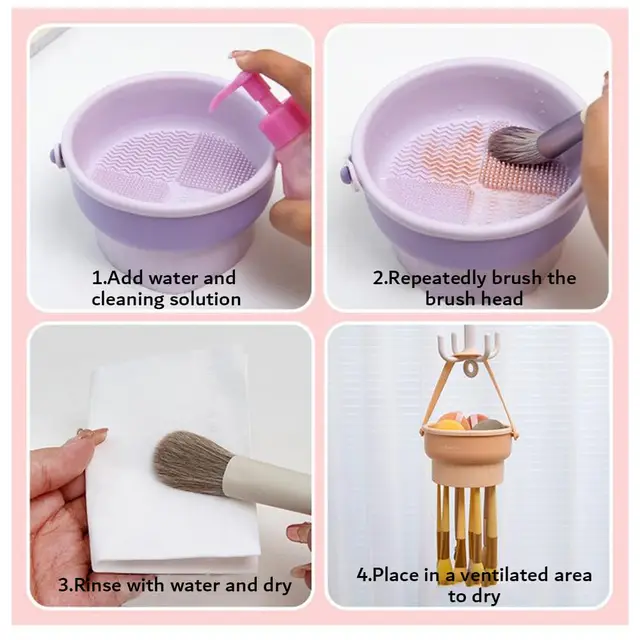 1.Add water and cleaning solution

2.Repeatedly brush the brush head

3.Rinse with water and dry

4.Place in a ventilated area to dry