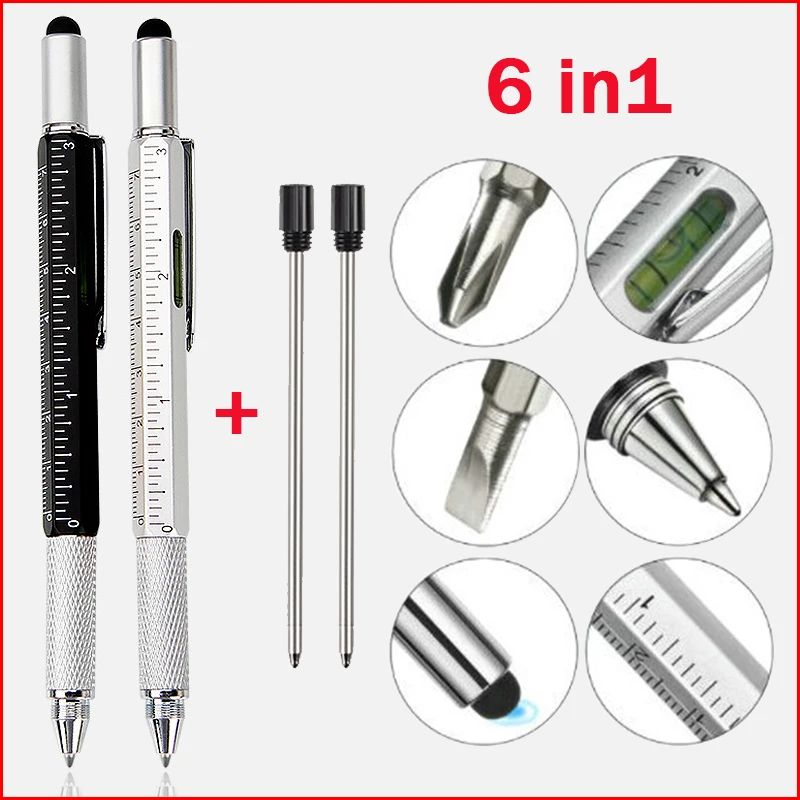 6 in1

+