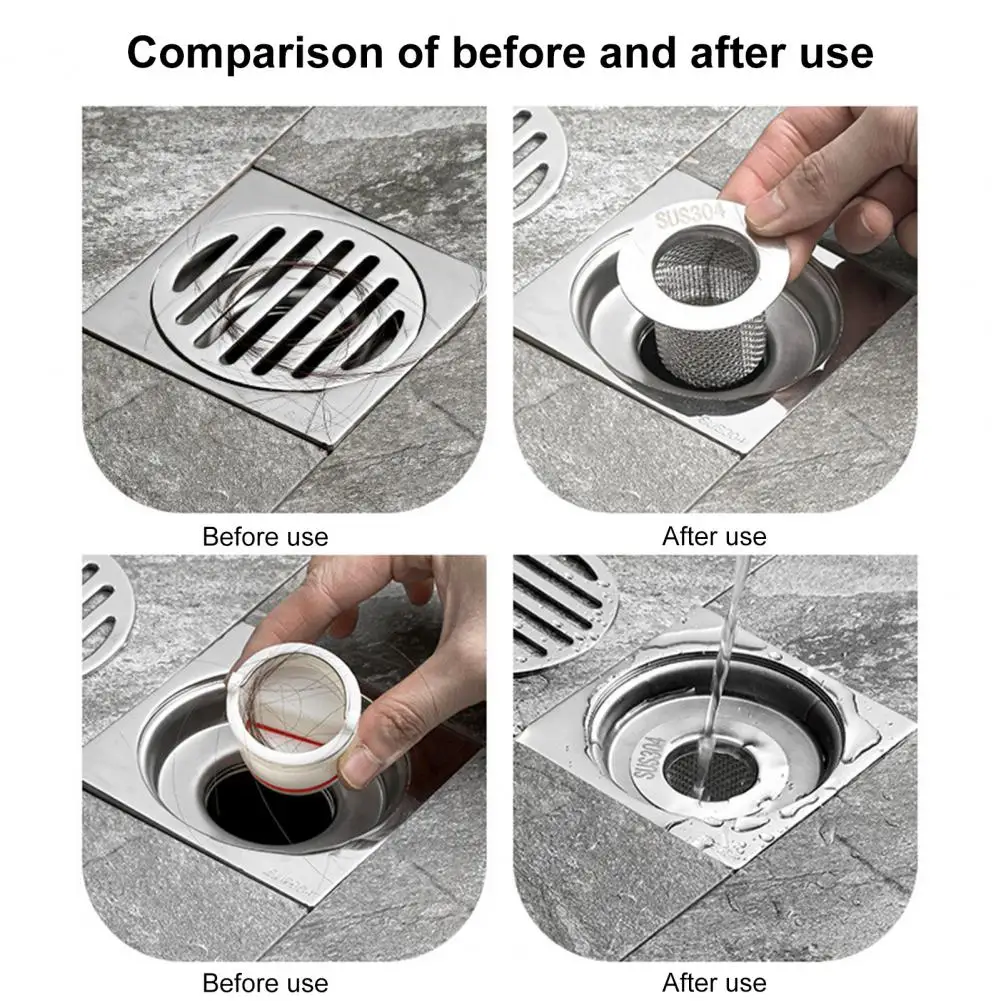 Comparison of before and after use

SUS304

Before use

After use

SUS304

Before use

After use