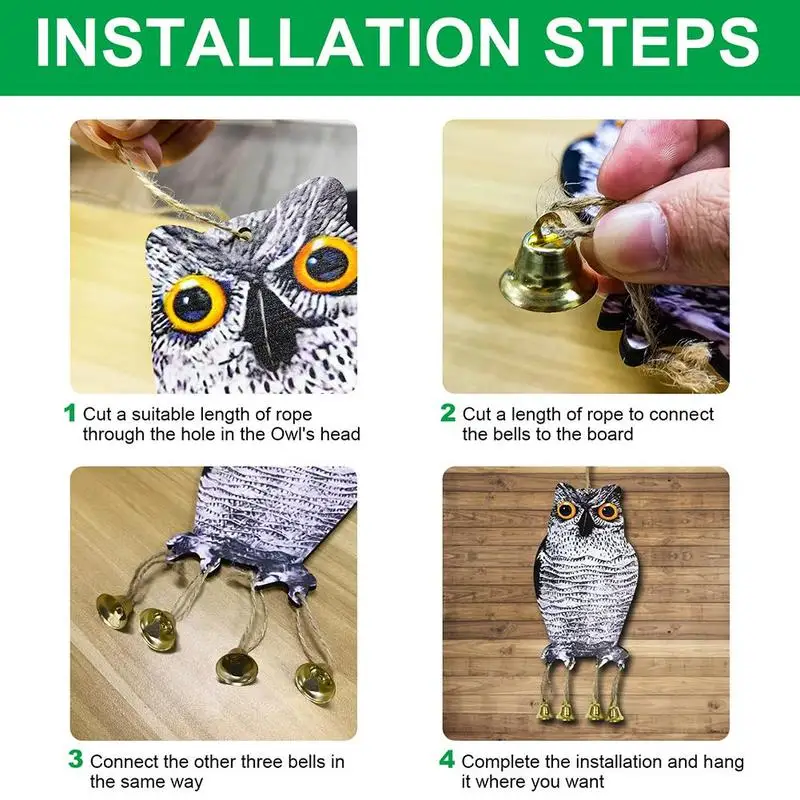 INSTALLATION STEPS

1 Cut a suitable length of rope through the hole in the Owl's head

2 Cut a length of rope to connect the bells to the board

3 Connect the other three bells in the same way

4 Complete the installation and hang it where you want