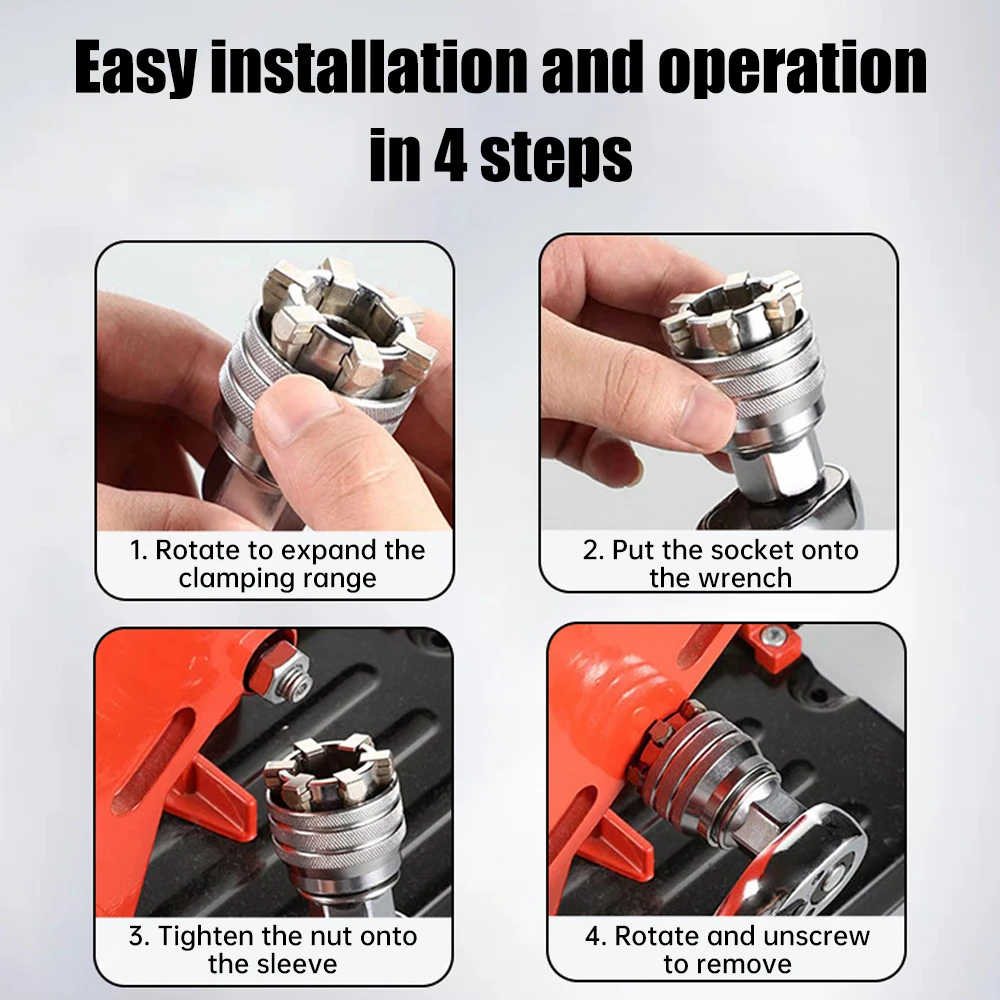 Easy installation and operation in 4 steps

1. Rotate to expand the clamping range

2. Put the socket onto the wrench

3. Tighten the nut onto the sleeve

4. Rotate and unscrew to remove