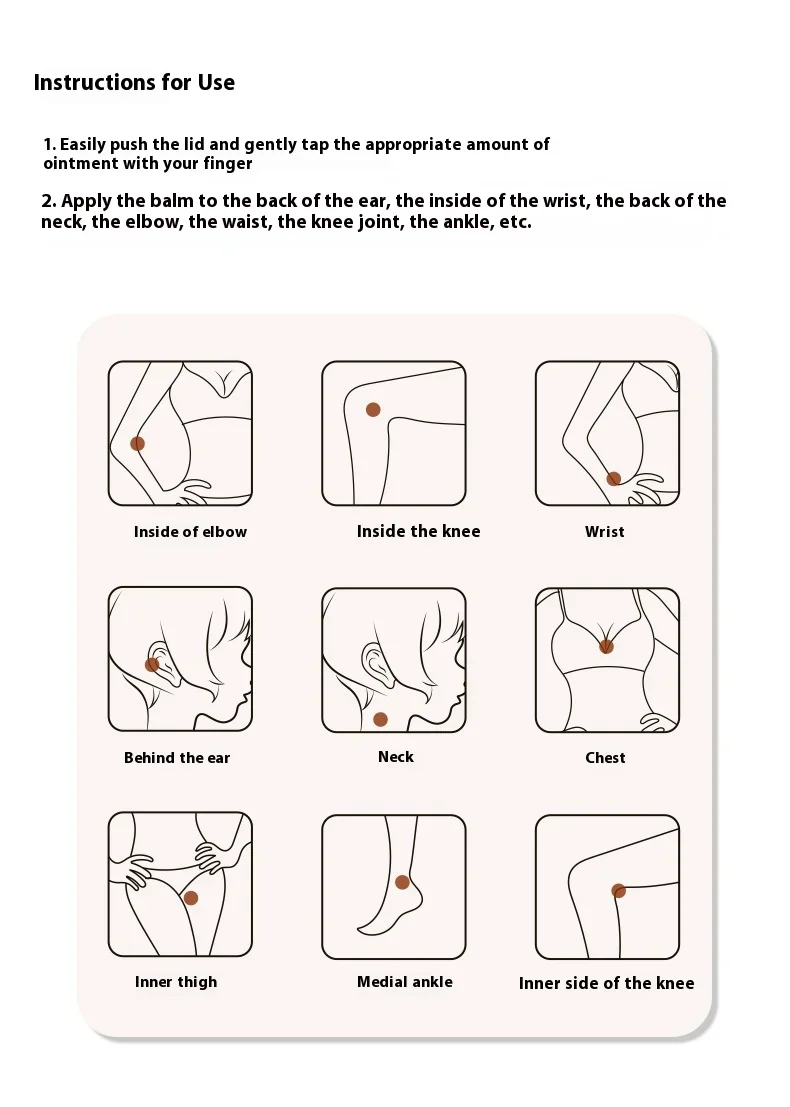 Instructions for Use

1. Easily push the lid and gently tap the appropriate amount of ointment with your finger

2. Apply the balm to the back of the ear, the inside of the wrist, the back of the neck, the elbow, the waist, the knee joint, the ankle, etc.

Inside of elbow

Inside the knee

Wrist

Behind the ear

Neck

Chest

Inner thigh

Medial ankle

Inner side of the knee