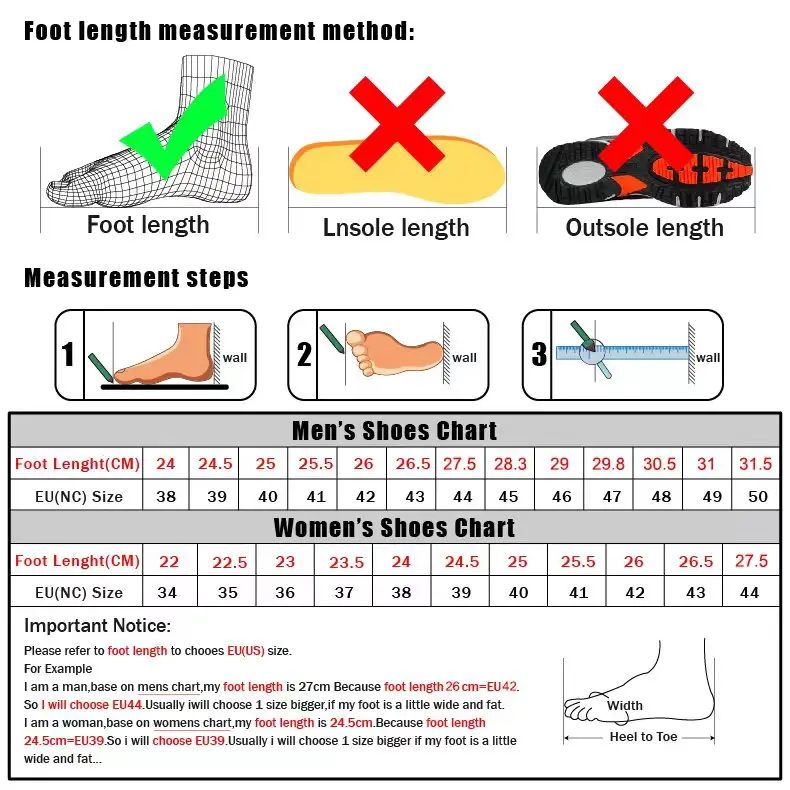 Foot length measurement method:

Foot length

Lnsole length

Outsole length

Measurement steps

1 wall

2 wall

3 wall

Men's Shoes Chart

| Foot Lenght(CM) | 24 | 24.5 | 25 | 25.5 | 26 | 26.5 | 27.5 | 28.3 | 29 | 29.8 | 30.5 | 31 | 31.5 |
|---|---|---|---|---|---|---|---|---|---|---|---|---|---|
| EU(NC) Size | 38 | 39 | 40 | 41 | 42 | 43 | 44 | 45 | 46 | 47 | 48 | 49 | 50 |

Women's Shoes Chart

| Foot Lenght(CM) | 22 | 22.5 | 23 | 23.5 | 24 | 24.5 | 25 | 25.5 | 26 | 26.5 | 27.5 |
|---|---|---|---|---|---|---|---|---|---|---|---|
| EU(NC) Size | 34 | 35 | 36 | 37 | 38 | 39 | 40 | 41 | 42 | 43 | 44 |

Important Notice:

Please refer to foot length to chooes EU(US) size.
For Example
I am a man,base on mens chart,my foot length is 27cm Because foot length 26 cm=EU42.
So I will choose EU44.Usually iwill choose 1 size bigger,if my foot is a little wide and fat.
I am a woman,base on womens chart,my foot length is 24.5cm.Because foot length 24.5cm=EU39.So i will choose EU39.Usually i will choose 1 size bigger if my foot is a little wide and fat...

Width

Heel to Toe