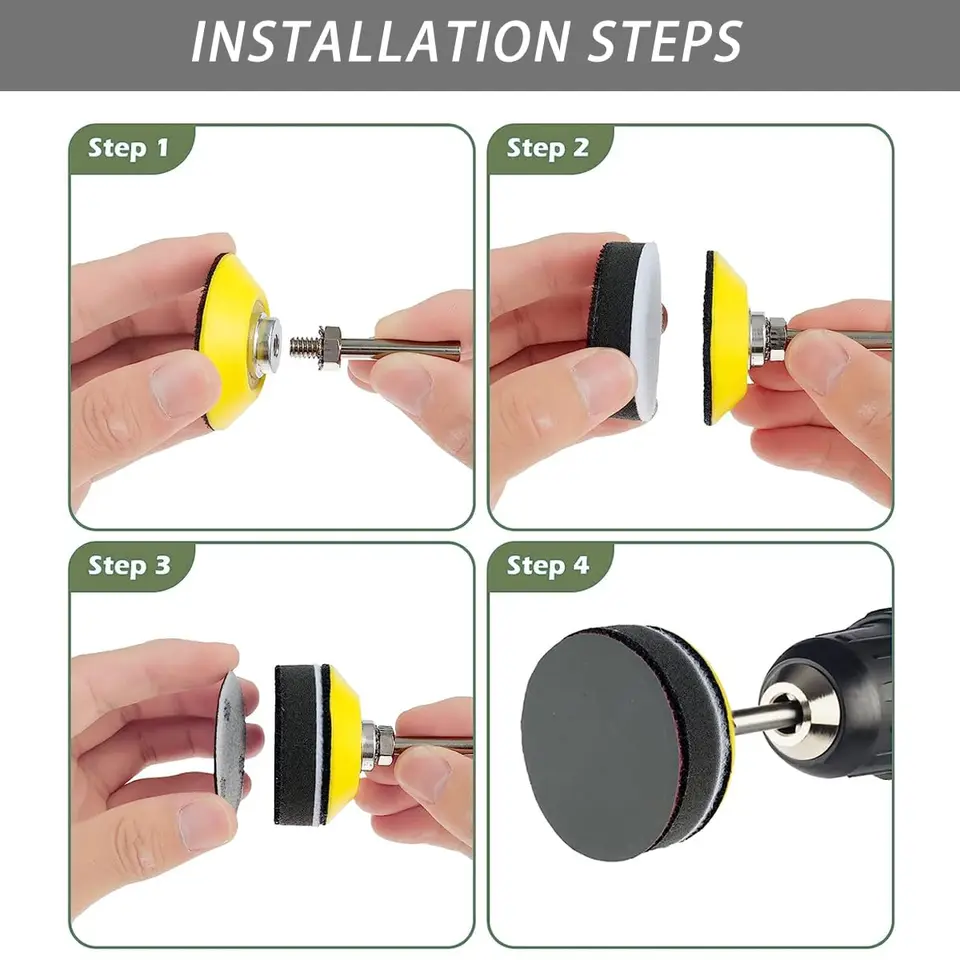 INSTALLATION STEPS

Step 1

Step 2

Step 3

Step 4