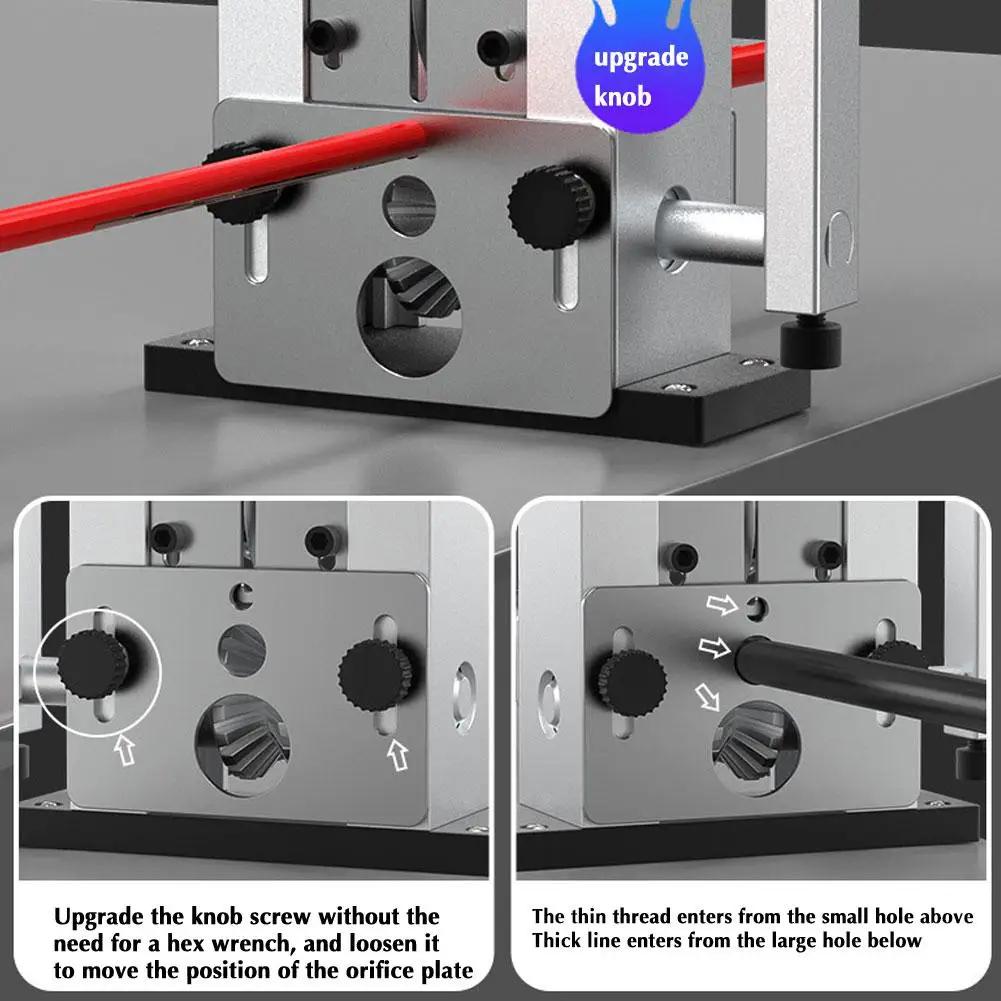 upgrade knob

Upgrade the knob screw without the need for a hex wrench, and loosen it to move the position of the orifice plate

The thin thread enters from the small hole above
Thick line enters from the large hole below