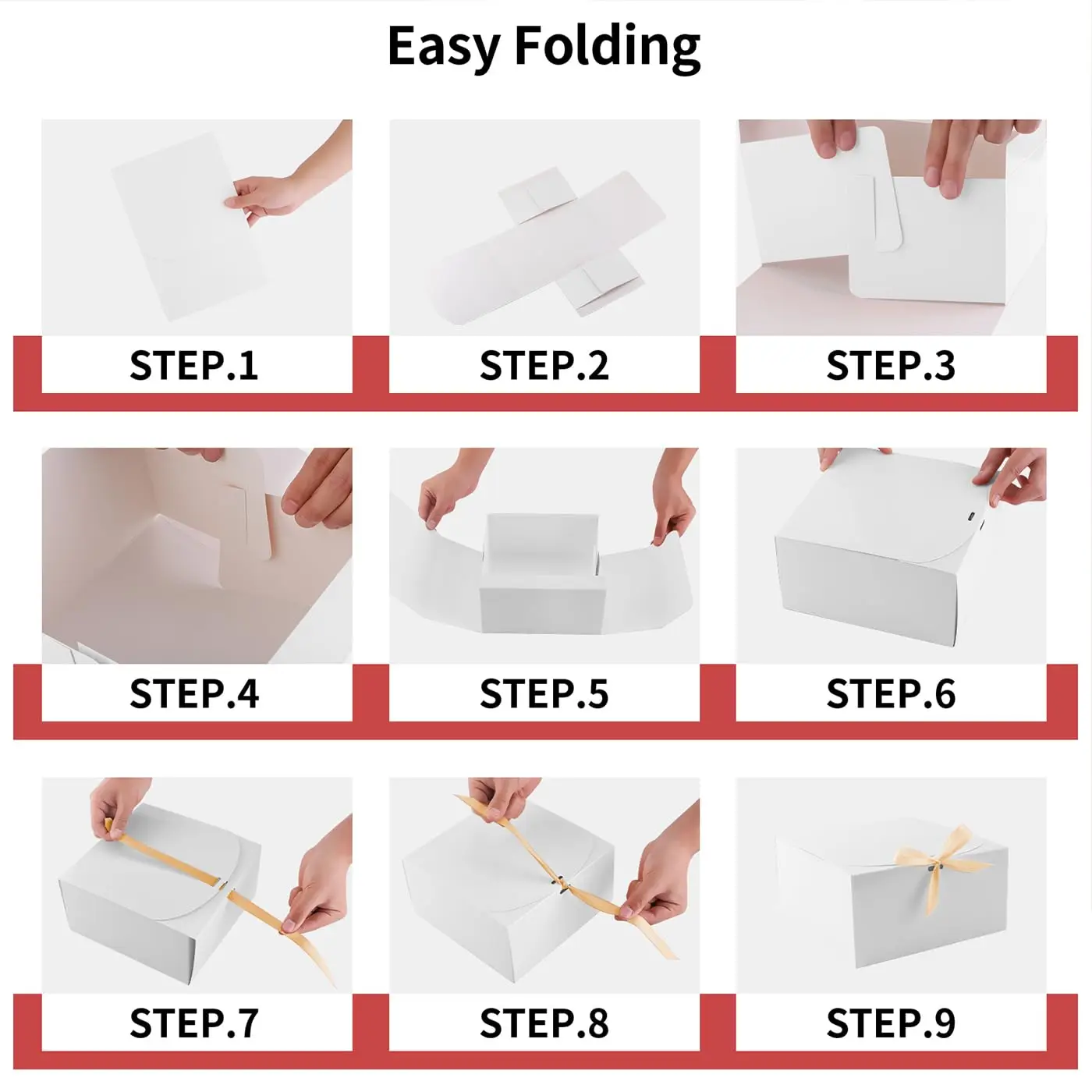 Easy Folding

STEP.1

STEP.2

STEP.3

STEP.4

STEP.5

STEP.6

STEP.7

STEP.8

STEP.9