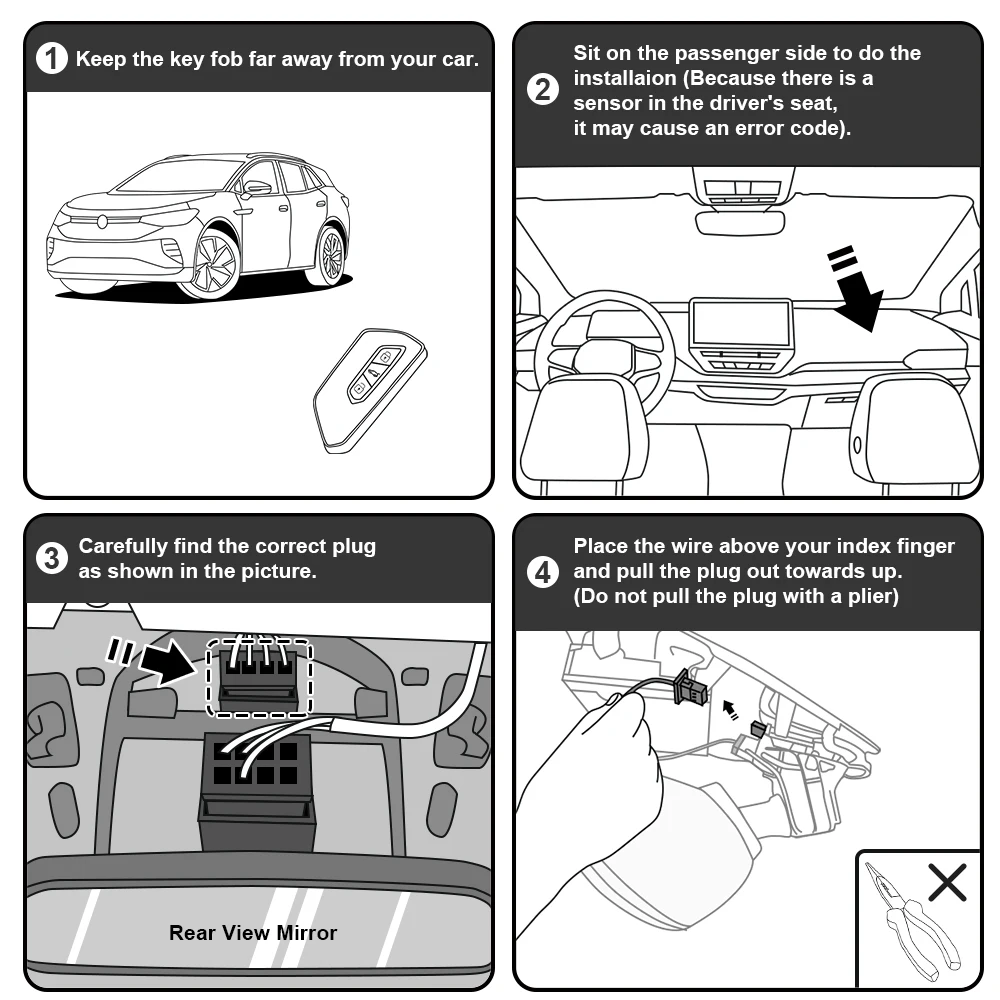 1 Keep the key fob far away from your car.

2 Sit on the passenger side to do the installaion (Because there is a sensor in the driver's seat, it may cause an error code).

3 Carefully find the correct plug as shown in the picture.

Rear View Mirror

4 Place the wire above your index finger and pull the plug out towards up. (Do not pull the plug with a plier)