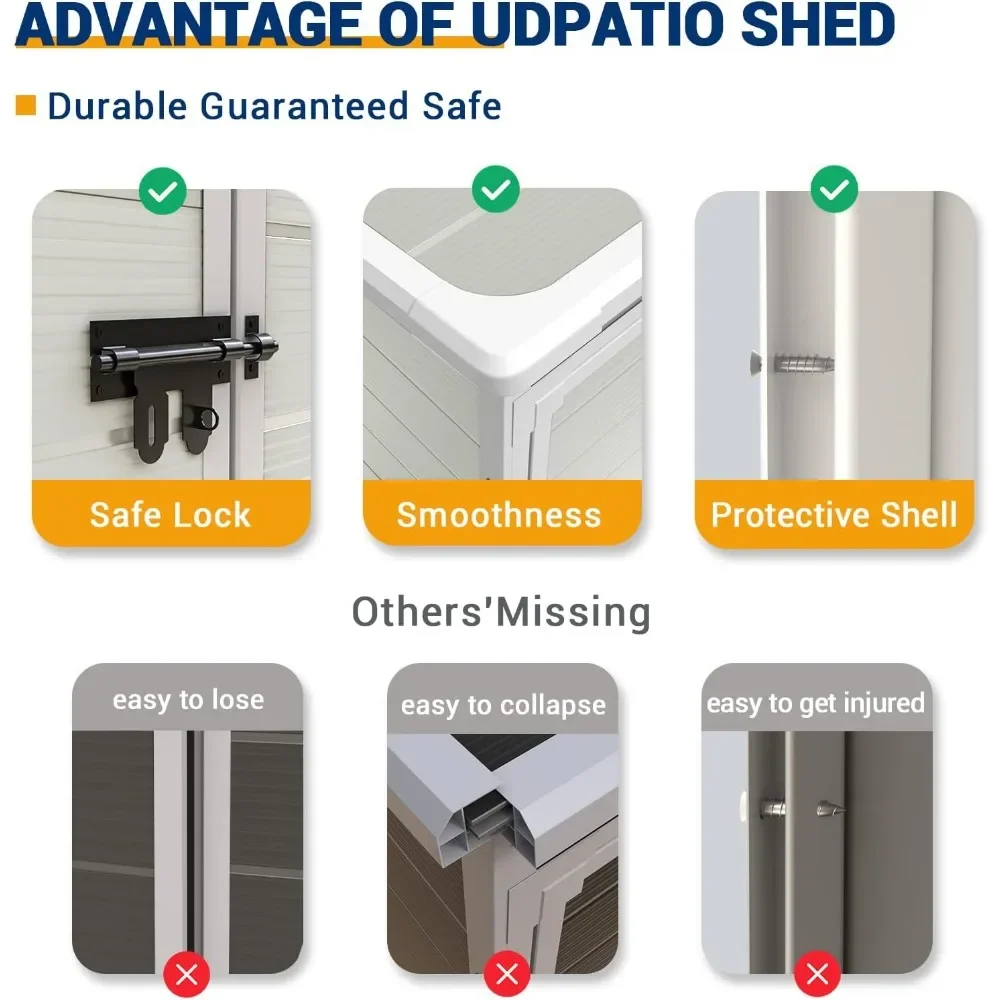 ADVANTAGE OF UDPATIO SHED

Durable Guaranteed Safe

Safe Lock

Smoothness

Protective Shell

Others'Missing

easy to lose

easy to collapse

easy to get injured