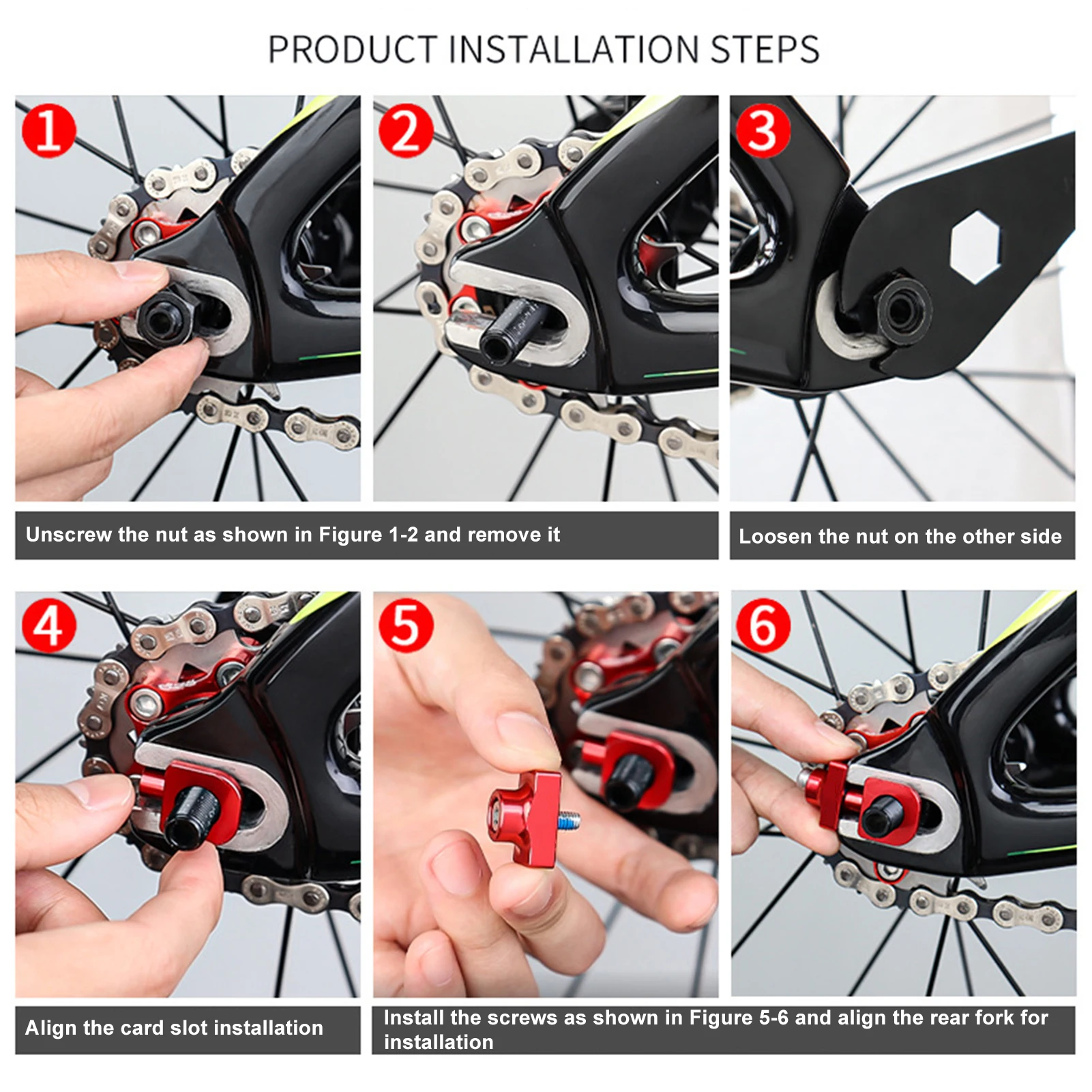 PRODUCT INSTALLATION STEPS

1

2

3

Unscrew the nut as shown in Figure 1-2 and remove it

Loosen the nut on the other side

4

5

6

Align the card slot installation

Install the screws as shown in Figure 5-6 and align the rear fork for installation