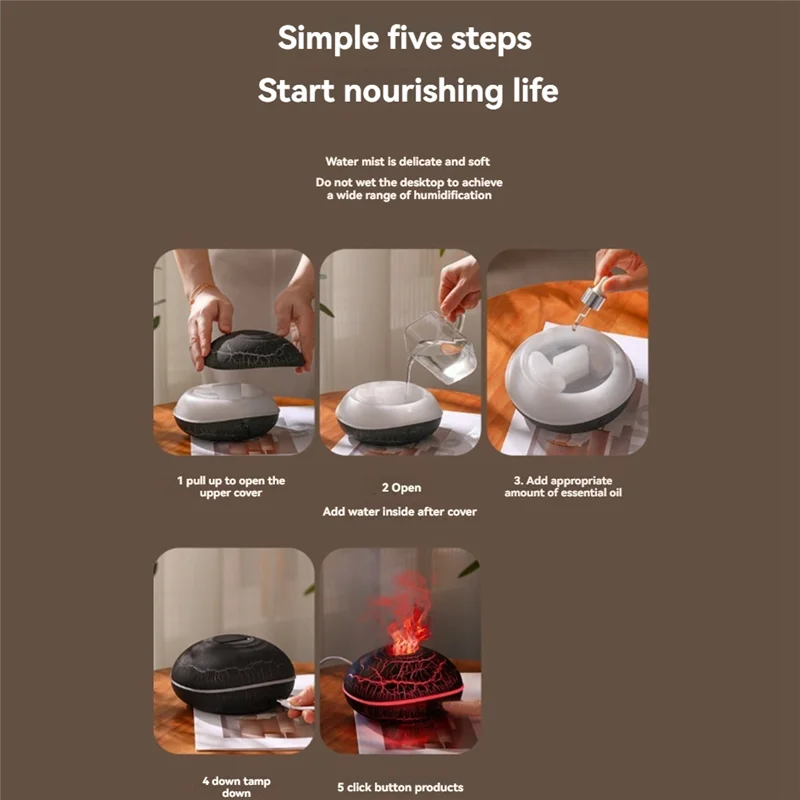 Simple five steps

Start nourishing life

Water mist is delicate and soft

Do not wet the desktop to achieve a wide range of humidification

1 pull up to open the upper cover

2 Open

Add water inside after cover

3. Add appropriate amount of essential oil

4 down tamp down

5 click button products