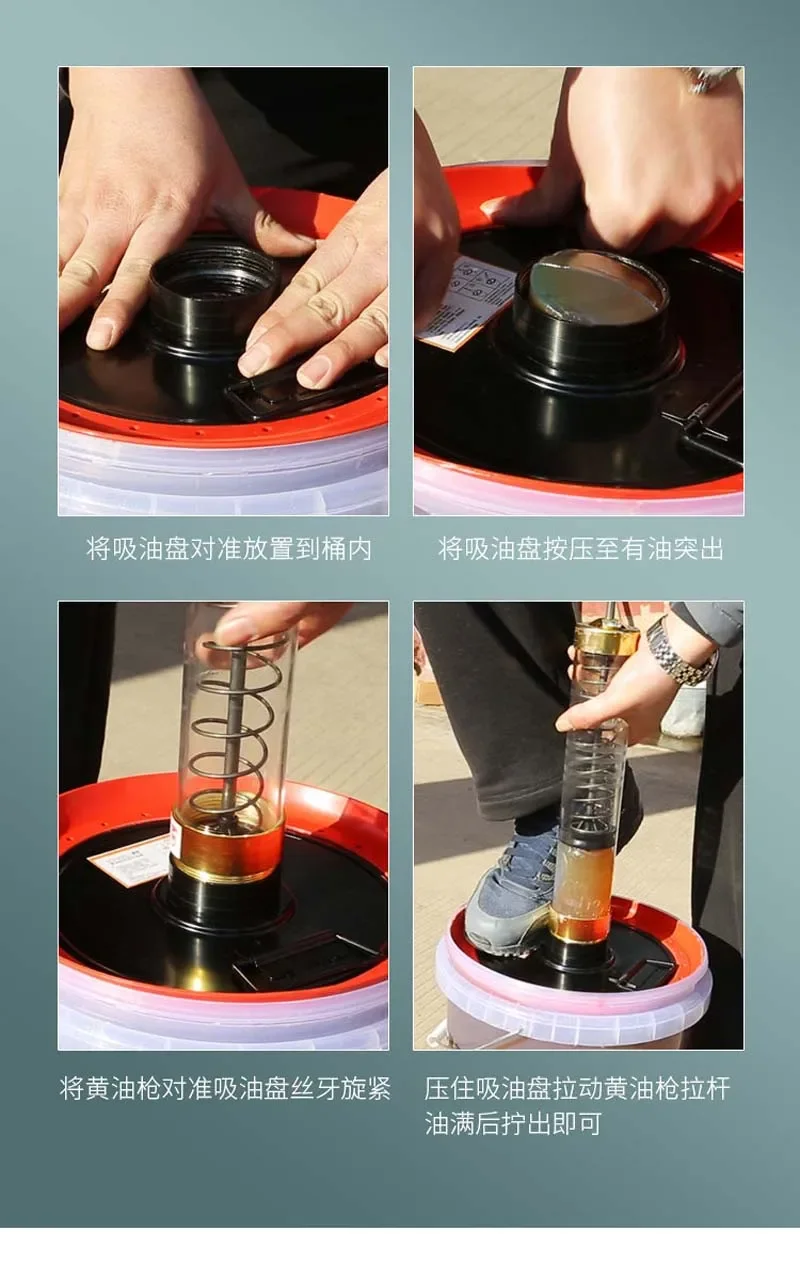 将吸油盘对准放置到桶内

将吸油盘按压至有油突出

将黄油枪对准吸油盘丝牙旋紧

压住吸油盘拉动黄油枪拉杆油满后拧出即可