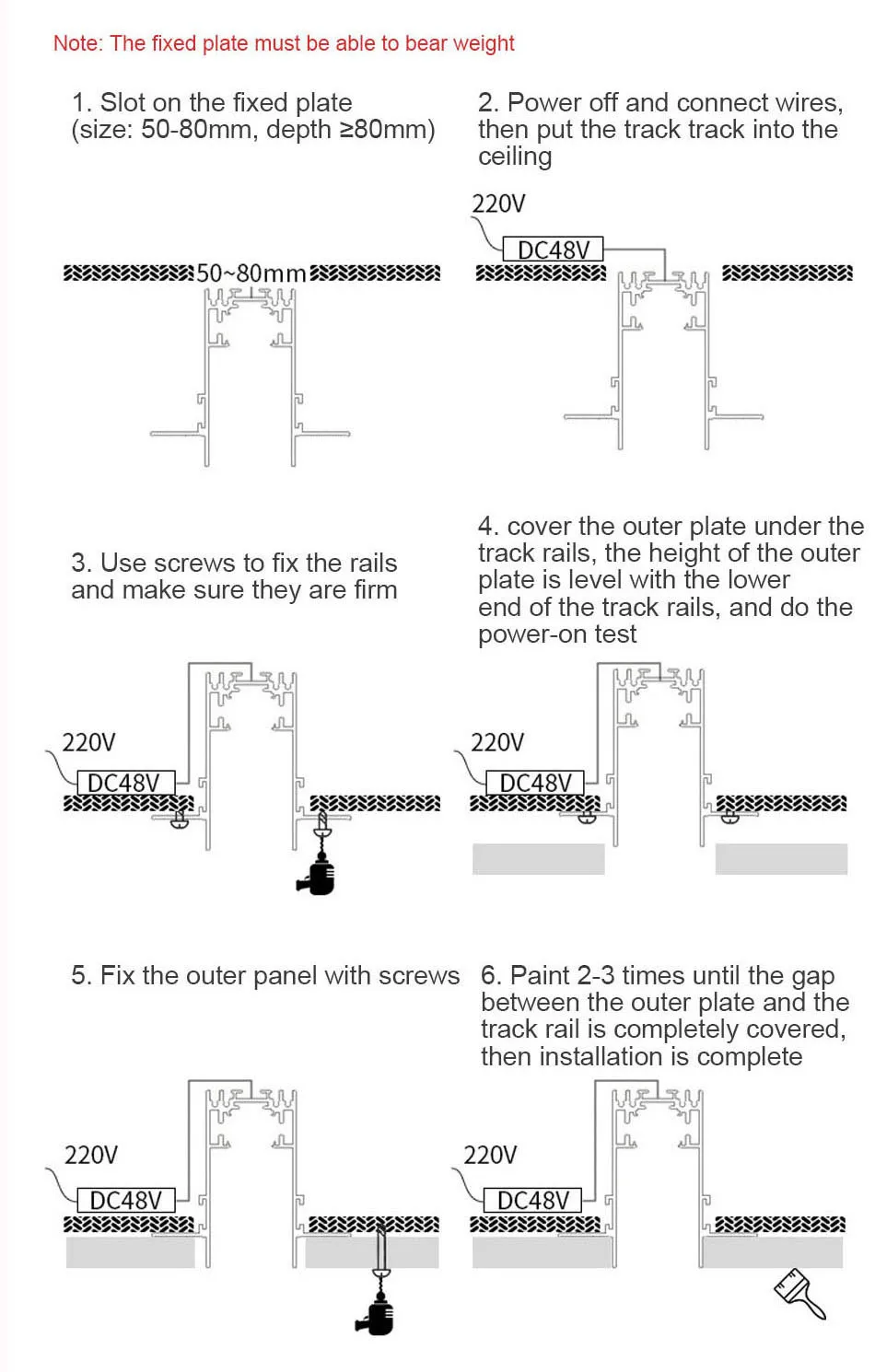 Note: The fixed plate must be able to bear weight

1. Slot on the fixed plate (size: 50-80mm, depth ≥80mm)

50~80mm

2. Power off and connect wires, then put the track track into the ceiling

220V

DC48V

3. Use screws to fix the rails and make sure they are firm

220V

DC48V

4. cover the outer plate under the track rails, the height of the outer plate is level with the lower end of the track rails, and do the power-on test

220V

DC48V

5. Fix the outer panel with screws

220V

DC48V

6. Paint 2-3 times until the gap between the outer plate and the track rail is completely covered, then installation is complete

220V

DC48V