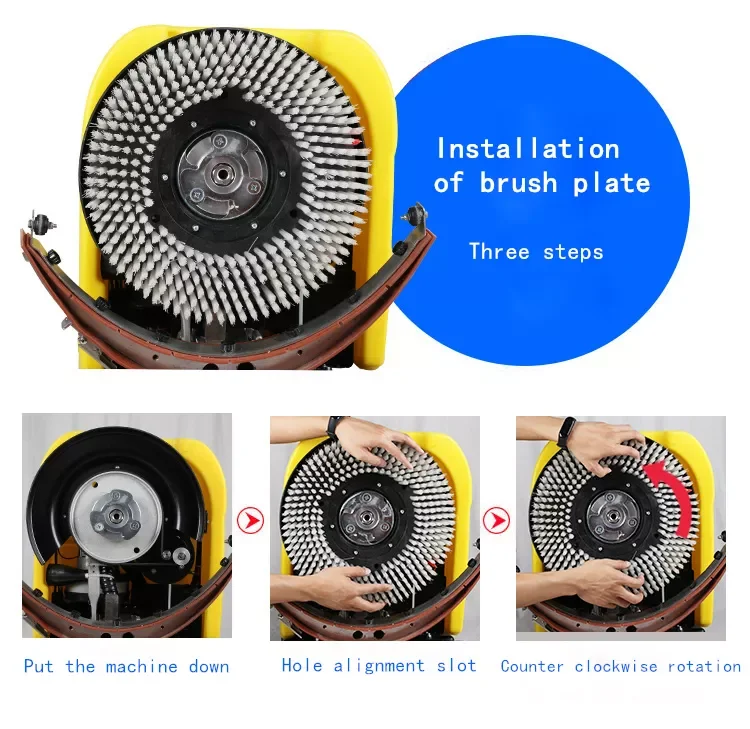 Installation of brush plate

Three steps

Put the machine down

Hole alignment slot

Counter clockwise rotation