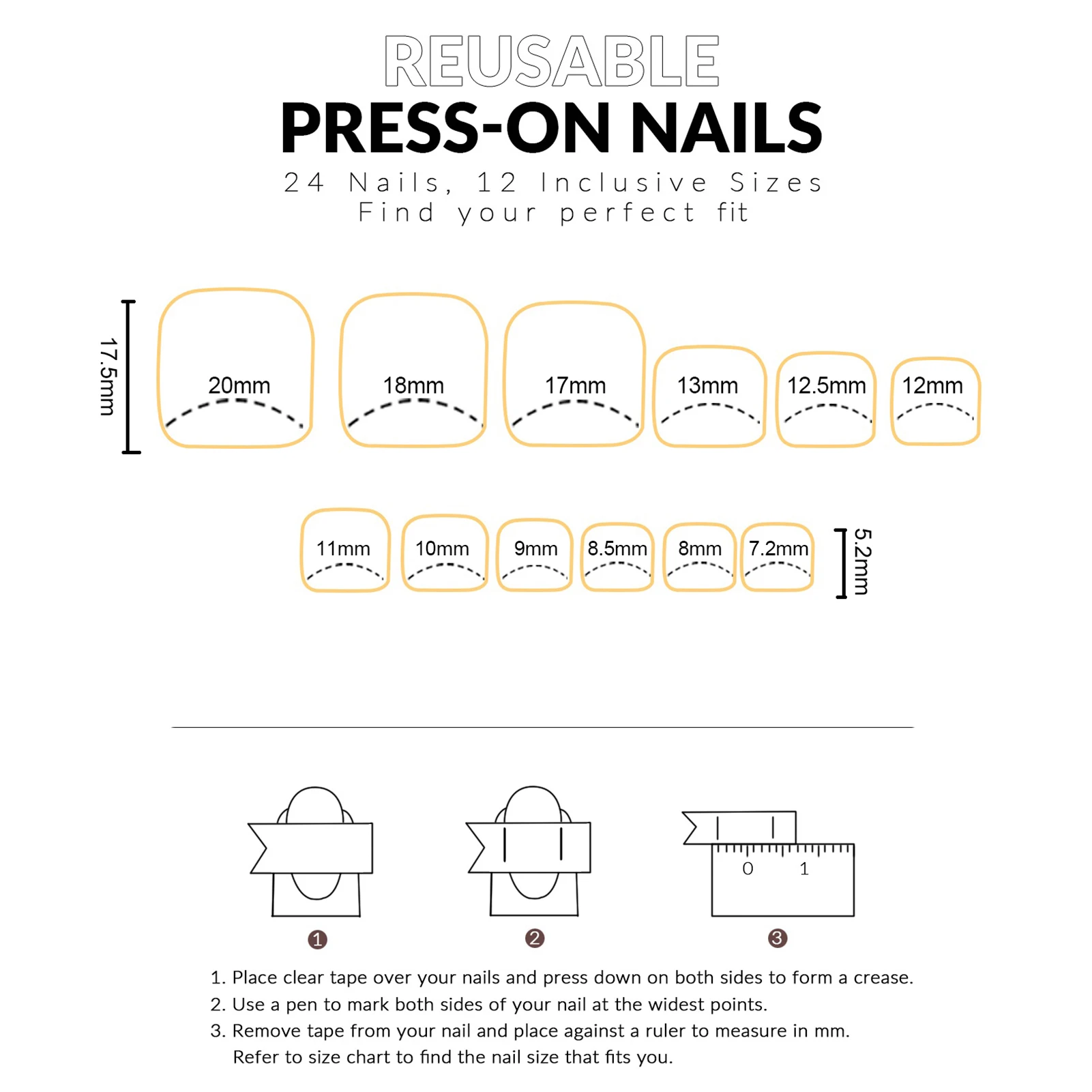 REUSABLE
PRESS-ON NAILS
24 Nails, 12 Inclusive Sizes
Find your perfect fit

17.5mm
20mm
18mm
17mm
13mm
12.5mm
12mm

11mm
10mm
9mm
8.5mm
8mm
7.2mm
5.2mm

0 1

1
2
3

1. Place clear tape over your nails and press down on both sides to form a crease.
2. Use a pen to mark both sides of your nail at the widest points.
3. Remove tape from your nail and place against a ruler to measure in mm.
Refer to size chart to find the nail size that fits you.