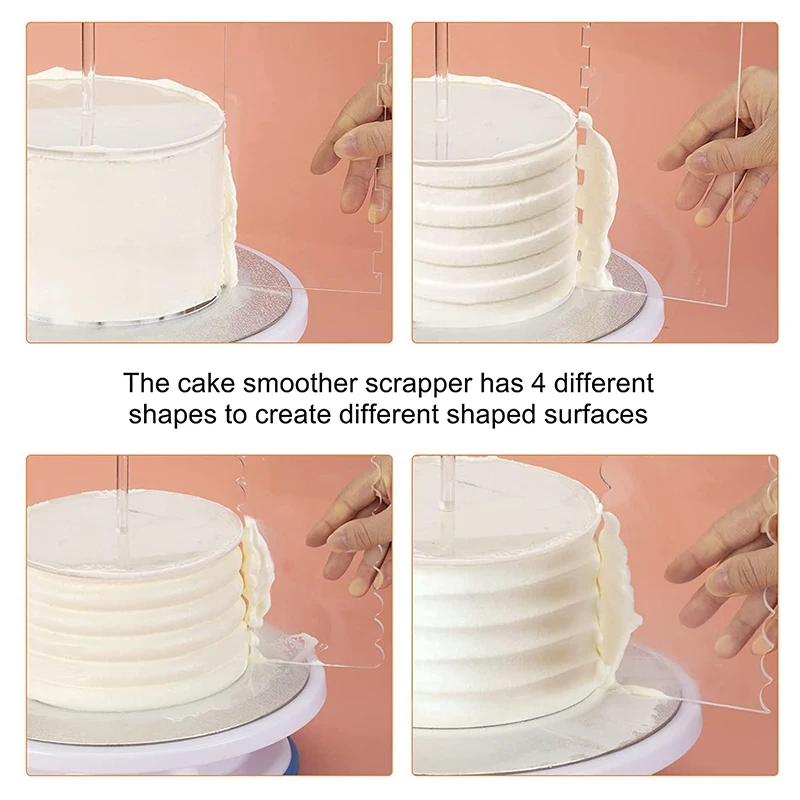 The cake smoother scrapper has 4 different shapes to create different shaped surfaces