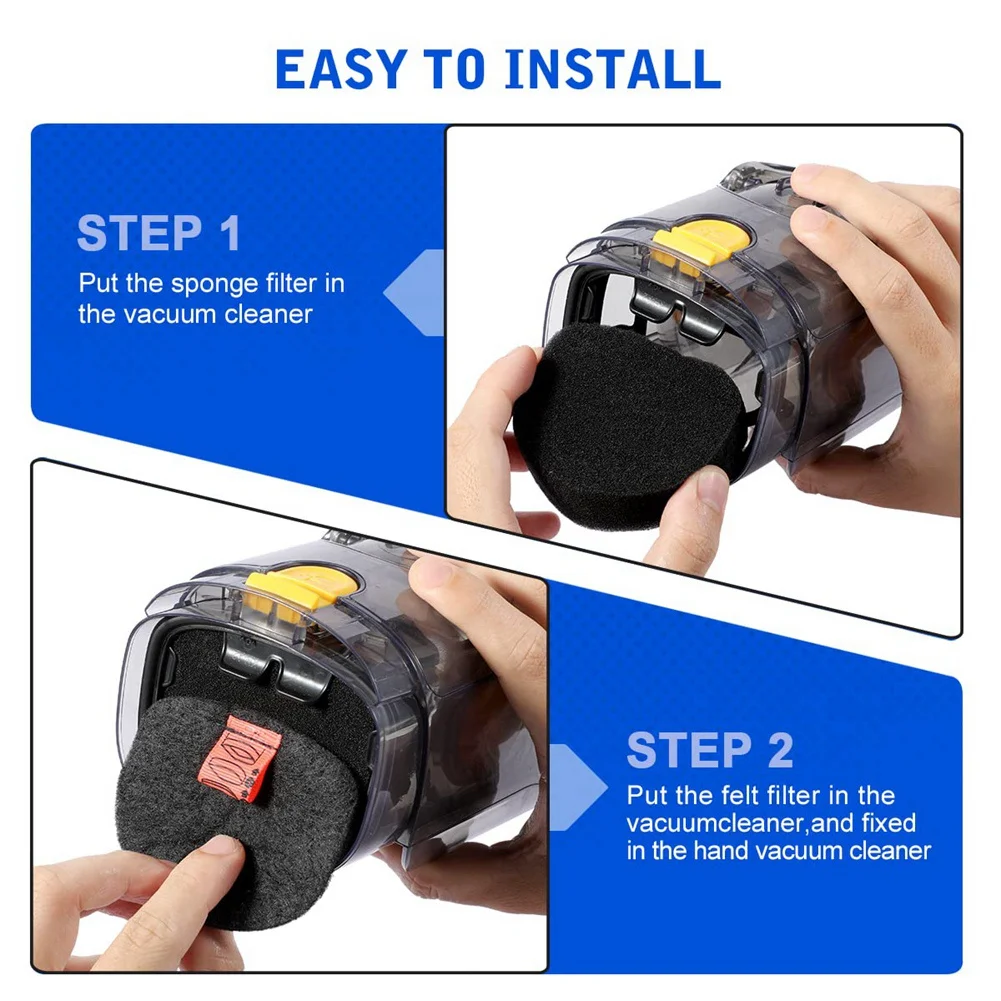 EASY TO INSTALL

STEP 1
Put the sponge filter in the vacuum cleaner

STEP 2
Put the felt filter in the vacuumcleaner,and fixed in the hand vacuum cleaner