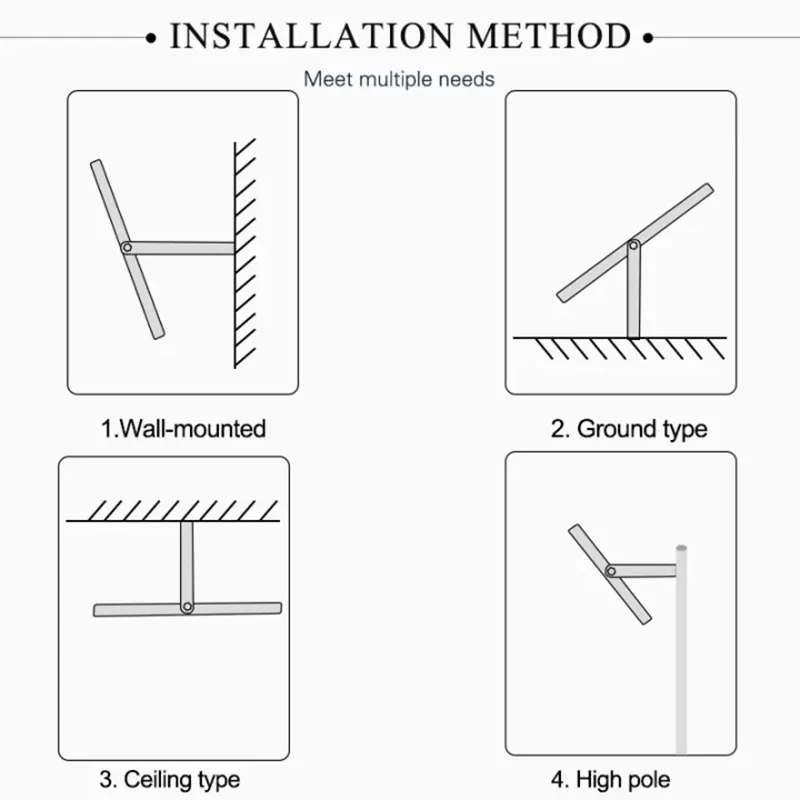 • INSTALLATION METHOD •

Meet multiple needs

1.Wall-mounted

2. Ground type

3. Ceiling type

4. High pole