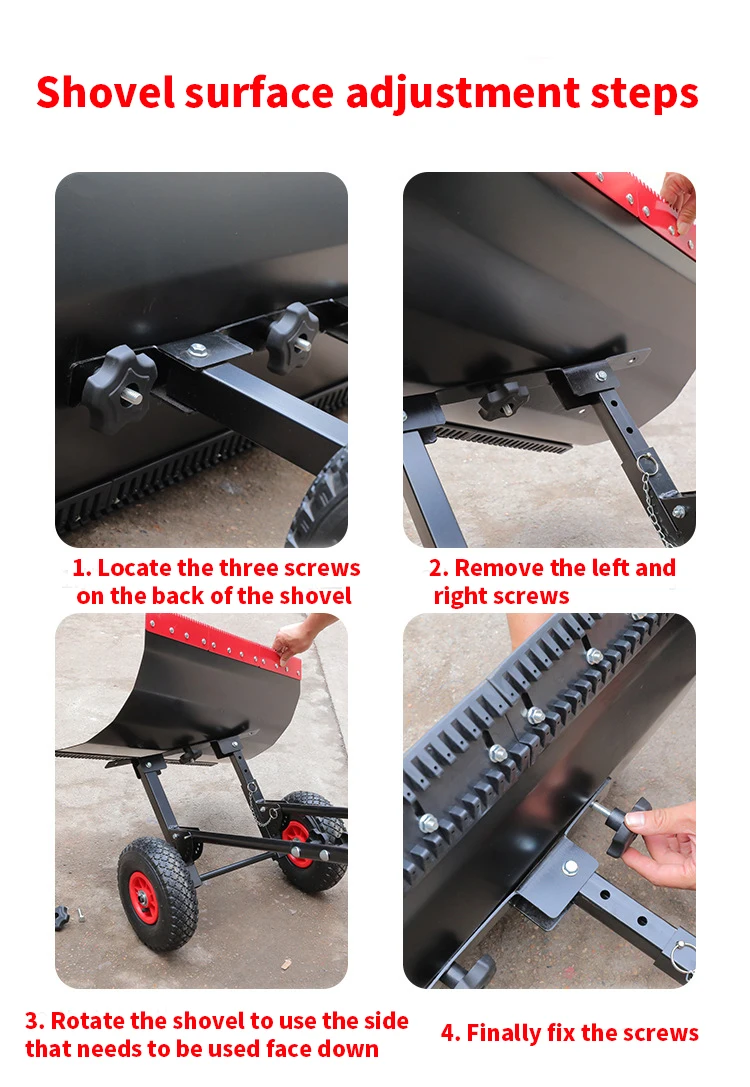 Shovel surface adjustment steps

1. Locate the three screws on the back of the shovel

2. Remove the left and right screws

3. Rotate the shovel to use the side that needs to be used face down

4. Finally fix the screws