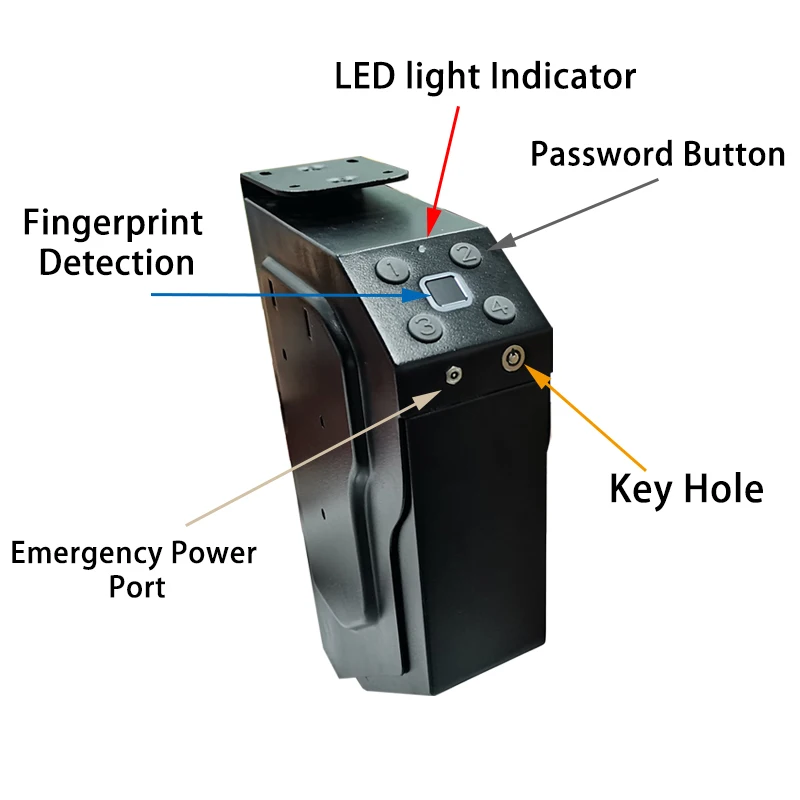 LED light Indicator

Password Button

Fingerprint Detection

1
2
3
4

Key Hole

Emergency Power Port