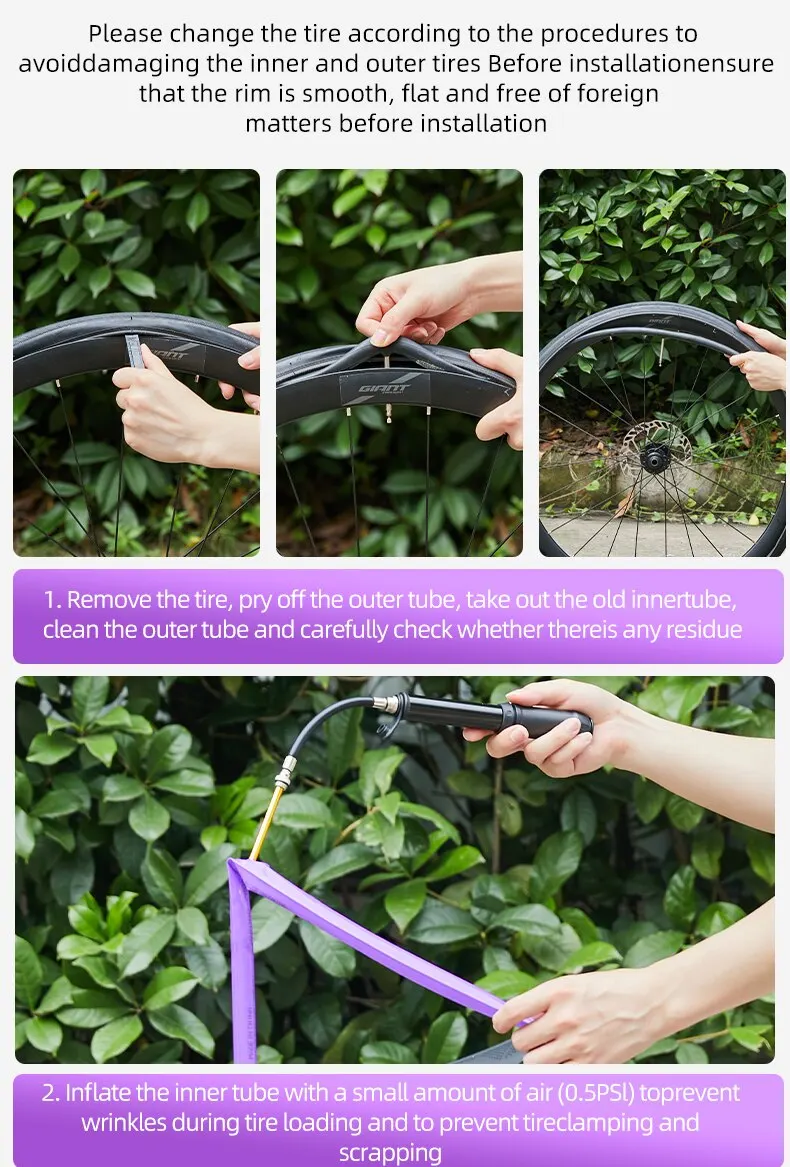 Please change the tire according to the procedures to avoiddamaging the inner and outer tires Before installationensure that the rim is smooth, flat and free of foreign matters before installation

GIANT

GIANT

1. Remove the tire, pry off the outer tube, take out the old innertube, clean the outer tube and carefully check whether thereis any residue

2. Inflate the inner tube with a small amount of air (0.5PSl) toprevent wrinkles during tire loading and to prevent tireclamping and scrapping