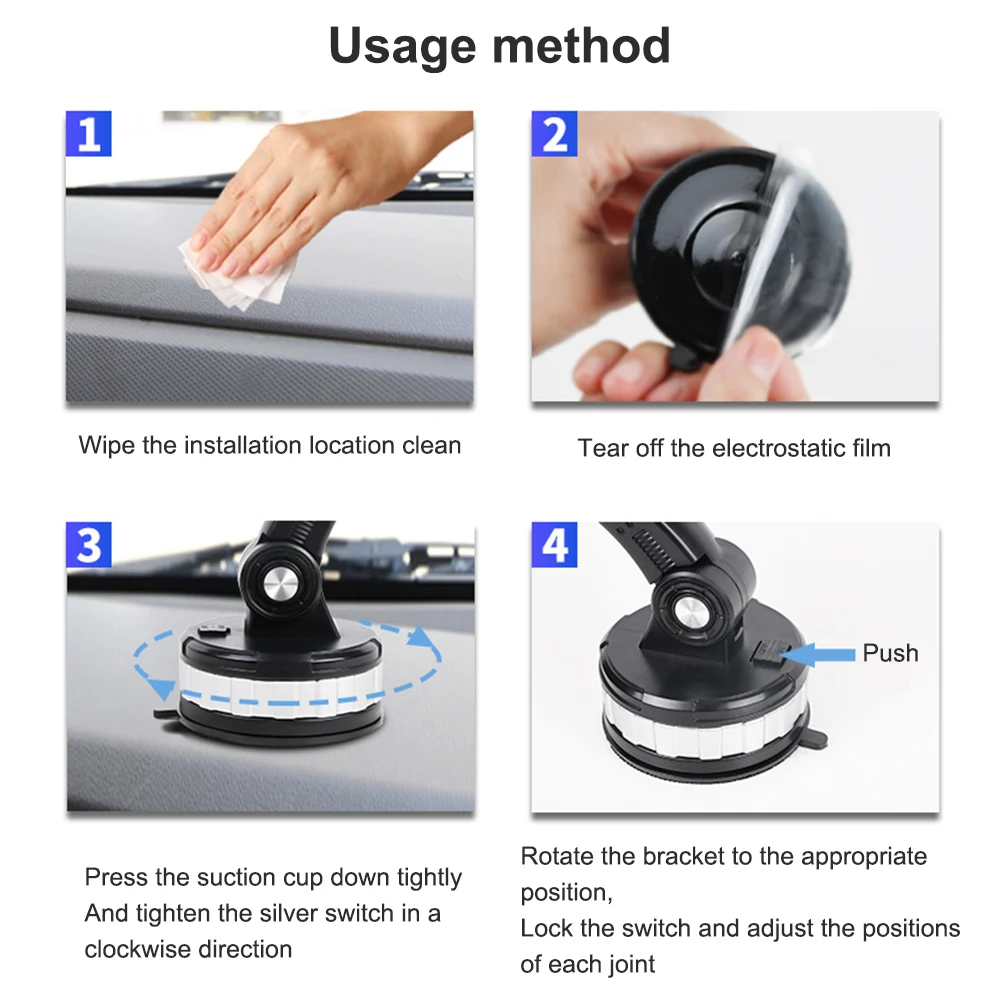 Usage method

1

Wipe the installation location clean

2

Tear off the electrostatic film

3

Press the suction cup down tightly
And tighten the silver switch in a clockwise direction

4

Push

Rotate the bracket to the appropriate position,
Lock the switch and adjust the positions of each joint