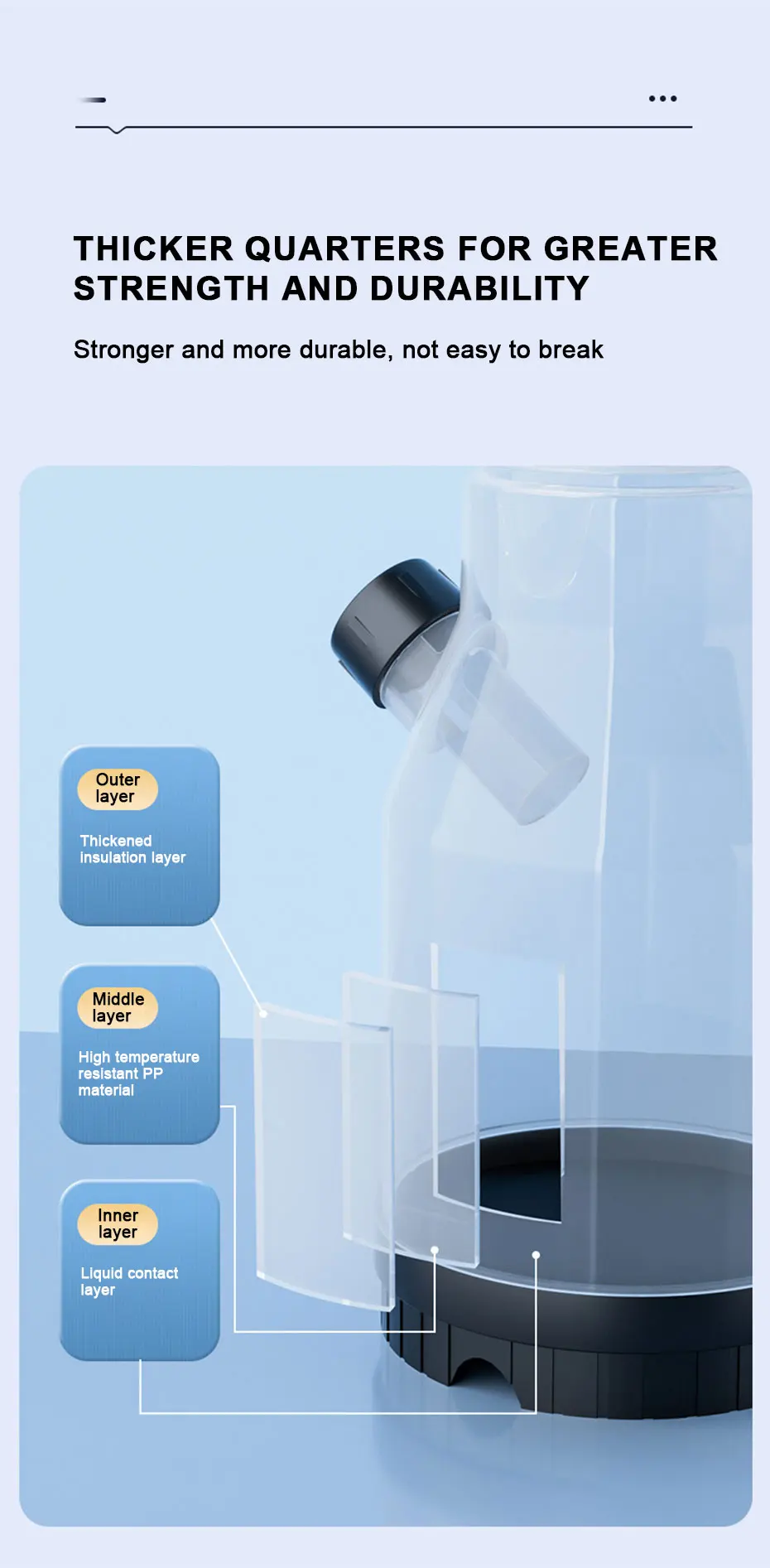 THICKER QUARTERS FOR GREATER STRENGTH AND DURABILITY

Stronger and more durable, not easy to break

Outer layer

Thickened insulation layer

Middle layer

High temperature resistant PP material

Inner layer

Liquid contact layer