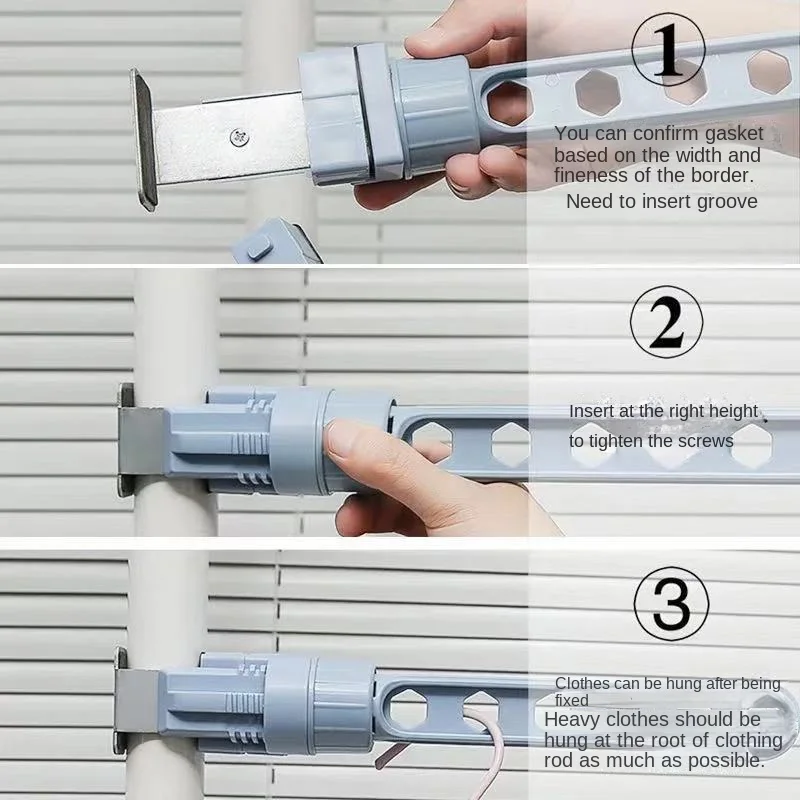 ①
You can confirm gasket based on the width and fineness of the border.
Need to insert groove

②
Insert at the right height to tighten the screws

③
Clothes can be hung after being fixed
Heavy clothes should be hung at the root of clothing rod as much as possible.