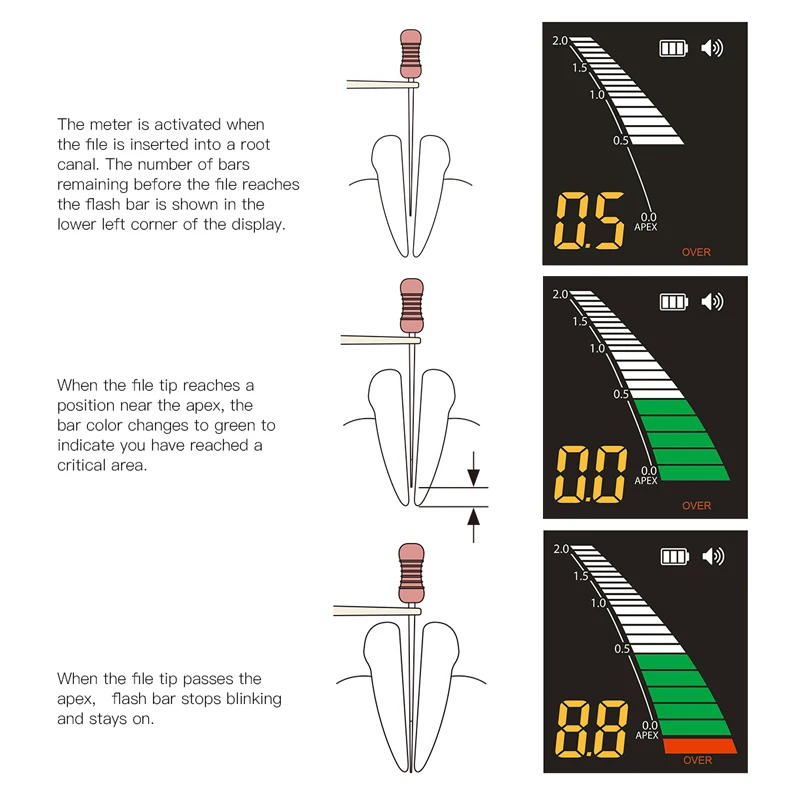 The meter is activated when the file is inserted into a root canal. The number of bars remaining before the file reaches the flash bar is shown in the lower left corner of the display.

2.0
1.5
1.0
0.5
0.5
0.0
APEX
OVER

When the file tip reaches a position near the apex, the bar color changes to green to indicate you have reached a critical area.

2.0
1.5
1.0
0.5
0.0
0.0
APEX
OVER

When the file tip passes the apex, flash bar stops blinking and stays on.

2.0
1.5
1.0
0.5
8.8
0.0
APEX
OVER