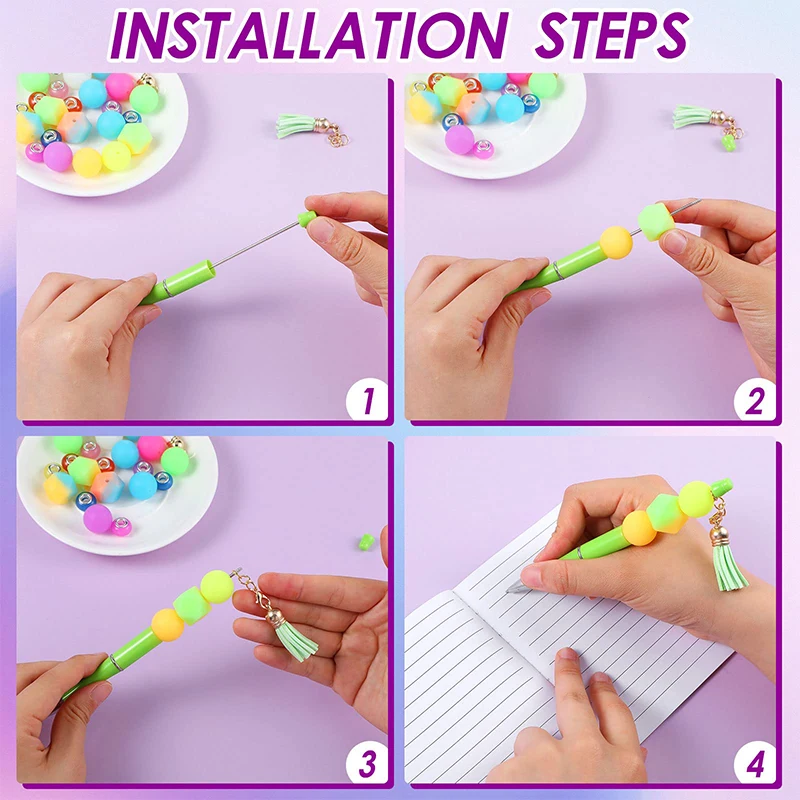 INSTALLATION STEPS

1

2

3

4