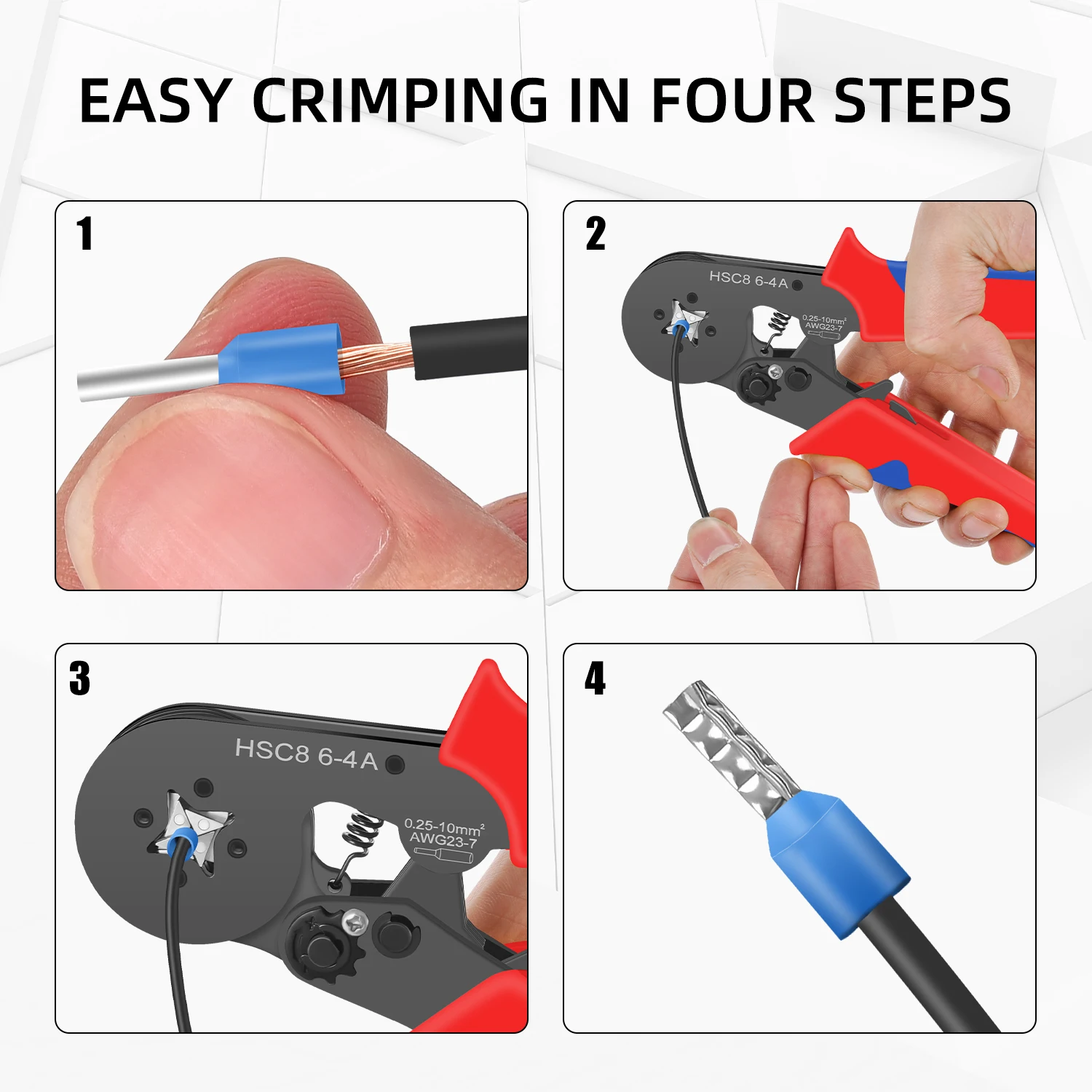 EASY CRIMPING IN FOUR STEPS

1

2

HSC8 6-4A

0.25-10mm$^2$
AWG23-7

3

HSC8 6-4A

0.25-10mm$^2$
AWG23-7

4