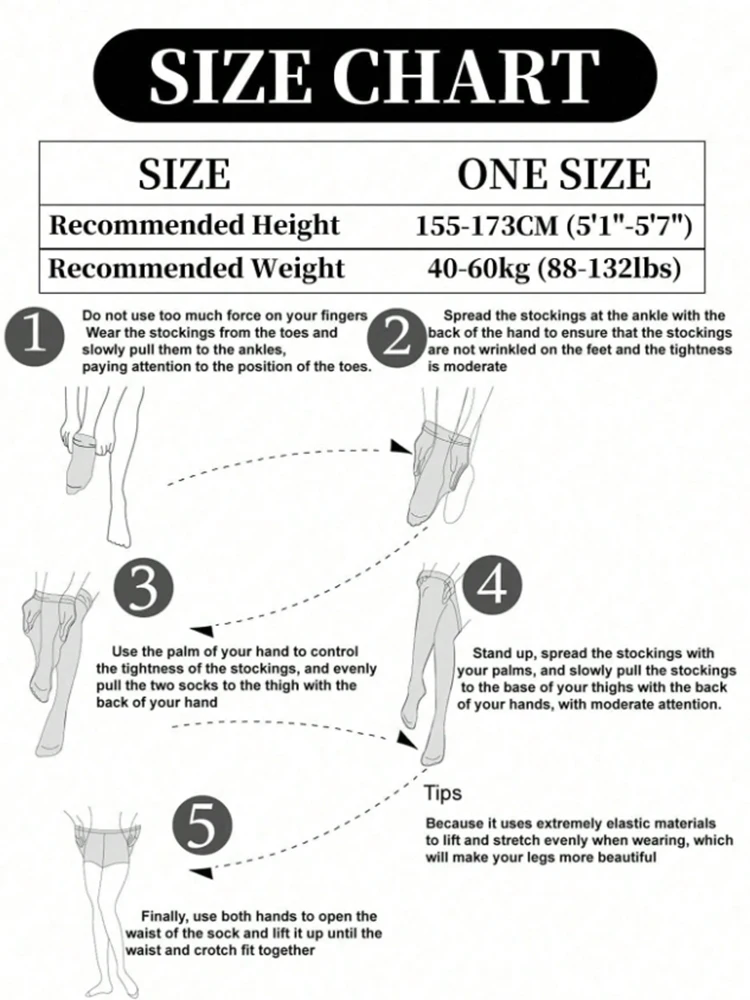 SIZE CHART

| SIZE | ONE SIZE |
|---|---|
| Recommended Height | 155-173CM (5'1"-5'7") |
| Recommended Weight | 40-60kg (88-132lbs) |

1

Do not use too much force on your fingers Wear the stockings from the toes and slowly pull them to the ankles, paying attention to the position of the toes.

2

Spread the stockings at the ankle with the back of the hand to ensure that the stockings are not wrinkled on the feet and the tightness is moderate

3

Use the palm of your hand to control the tightness of the stockings, and evenly pull the two socks to the thigh with the back of your hand

4

Stand up, spread the stockings with your palms, and slowly pull the stockings to the base of your thighs with the back of your hands, with moderate attention.

Tips

Because it uses extremely elastic materials to lift and stretch evenly when wearing, which will make your legs more beautiful

5

Finally, use both hands to open the waist of the sock and lift it up until the waist and crotch fit together