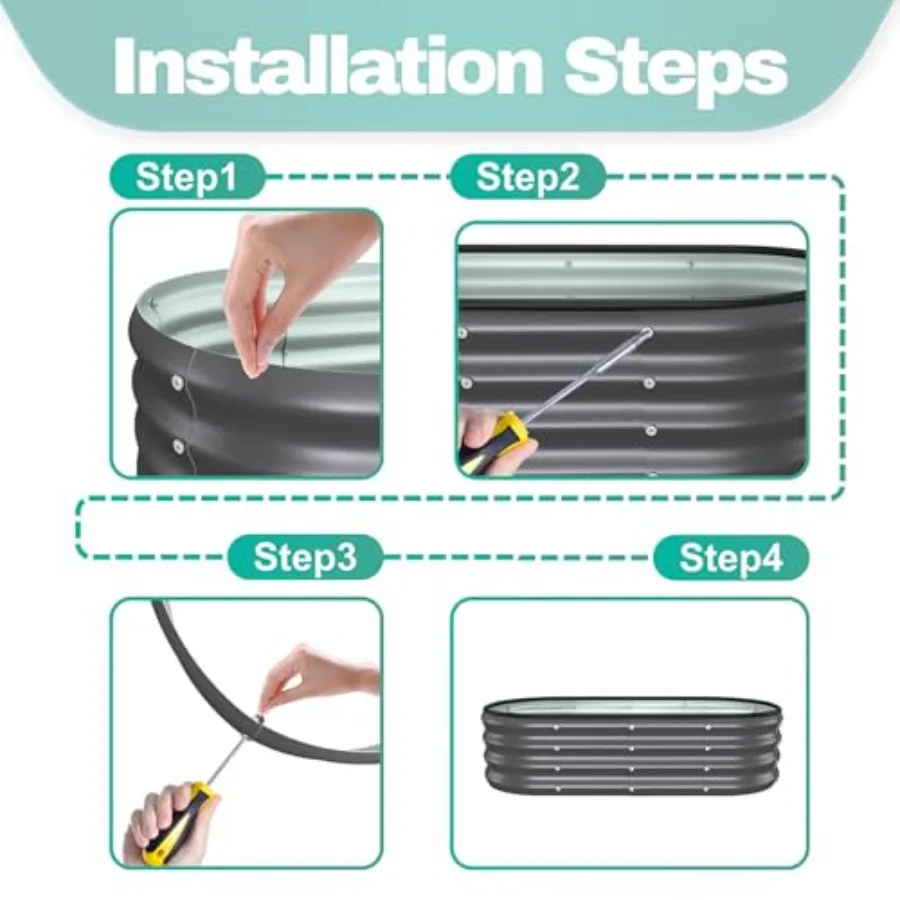 Installation Steps

Step1

Step2

Step3

Step4