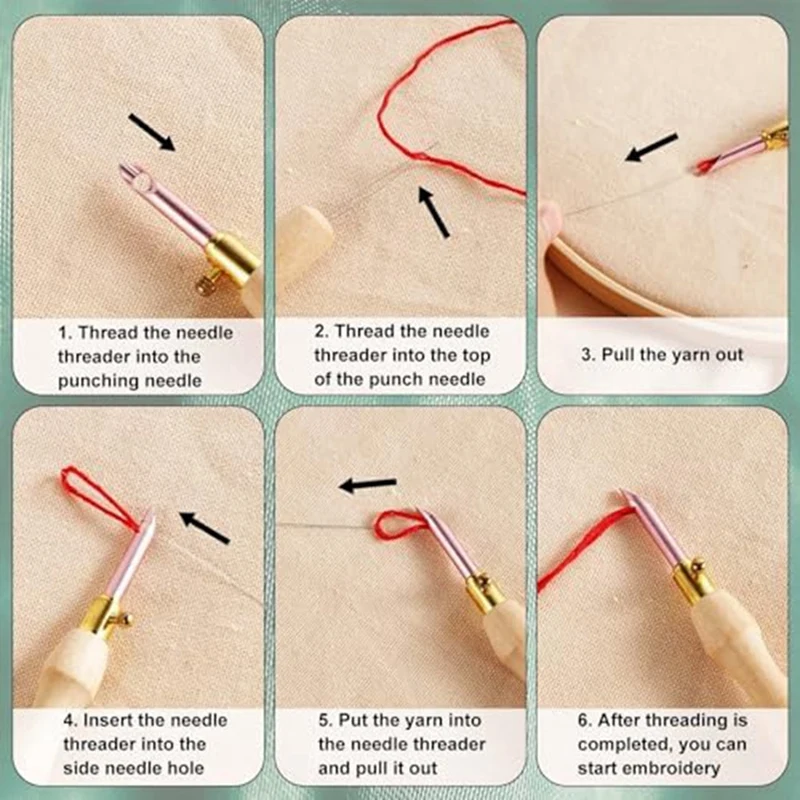 1. Thread the needle threader into the punching needle

2. Thread the needle threader into the top of the punch needle

3. Pull the yarn out

4. Insert the needle threader into the side needle hole

5. Put the yarn into the needle threader and pull it out

6. After threading is completed, you can start embroidery