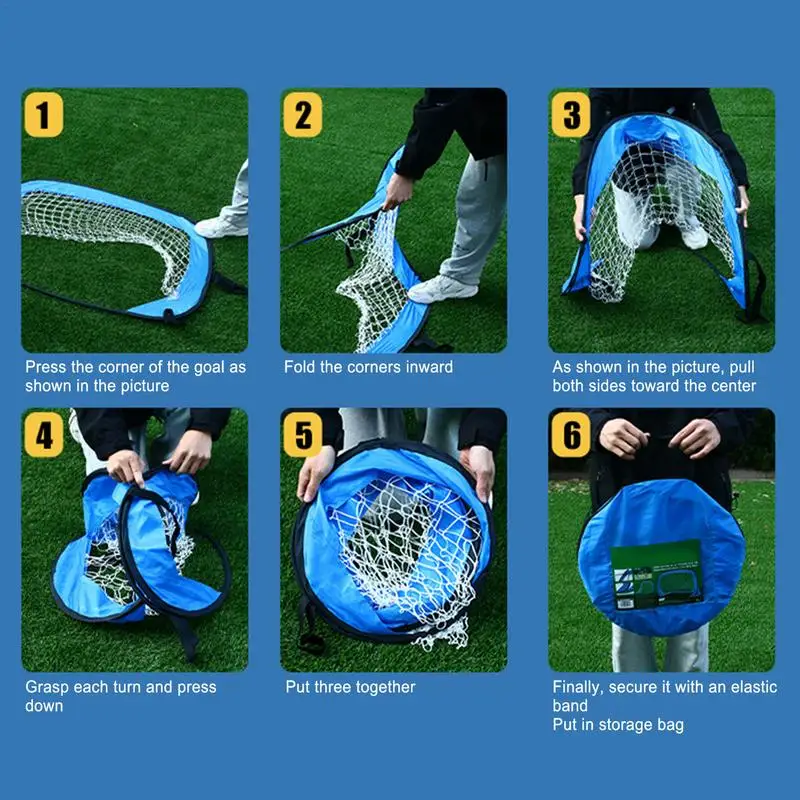 1

Press the corner of the goal as shown in the picture

2

Fold the corners inward

3

As shown in the picture, pull both sides toward the center

4

Grasp each turn and press down

5

Put three together

6

Finally, secure it with an elastic band
Put in storage bag