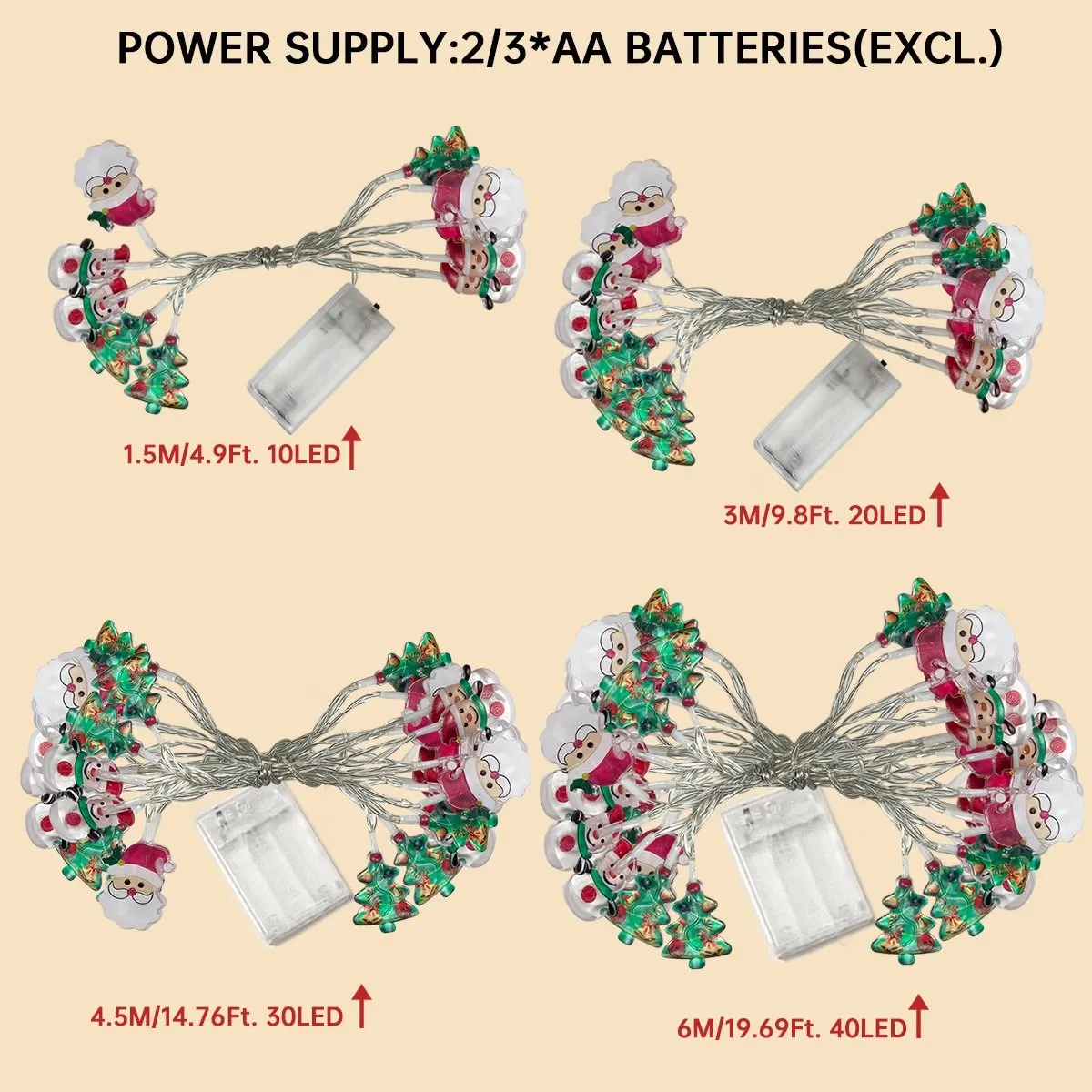 POWER SUPPLY:2/3*AA BATTERIES(EXCL.)

1.5M/4.9Ft. 10LED

3M/9.8Ft. 20LED

4.5M/14.76Ft. 30LED

6M/19.69Ft. 40LED