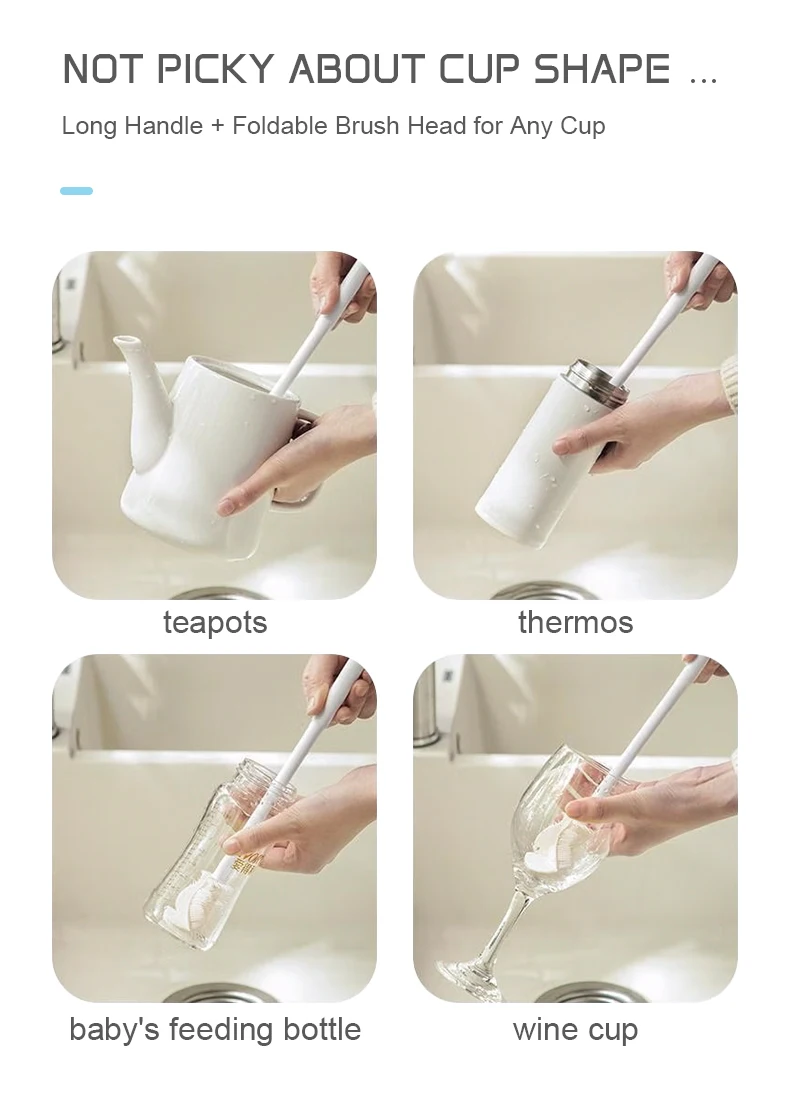 NOT PICKY ABOUT CUP SHAPE ...

Long Handle + Foldable Brush Head for Any Cup

teapots

thermos

baby's feeding bottle

wine cup