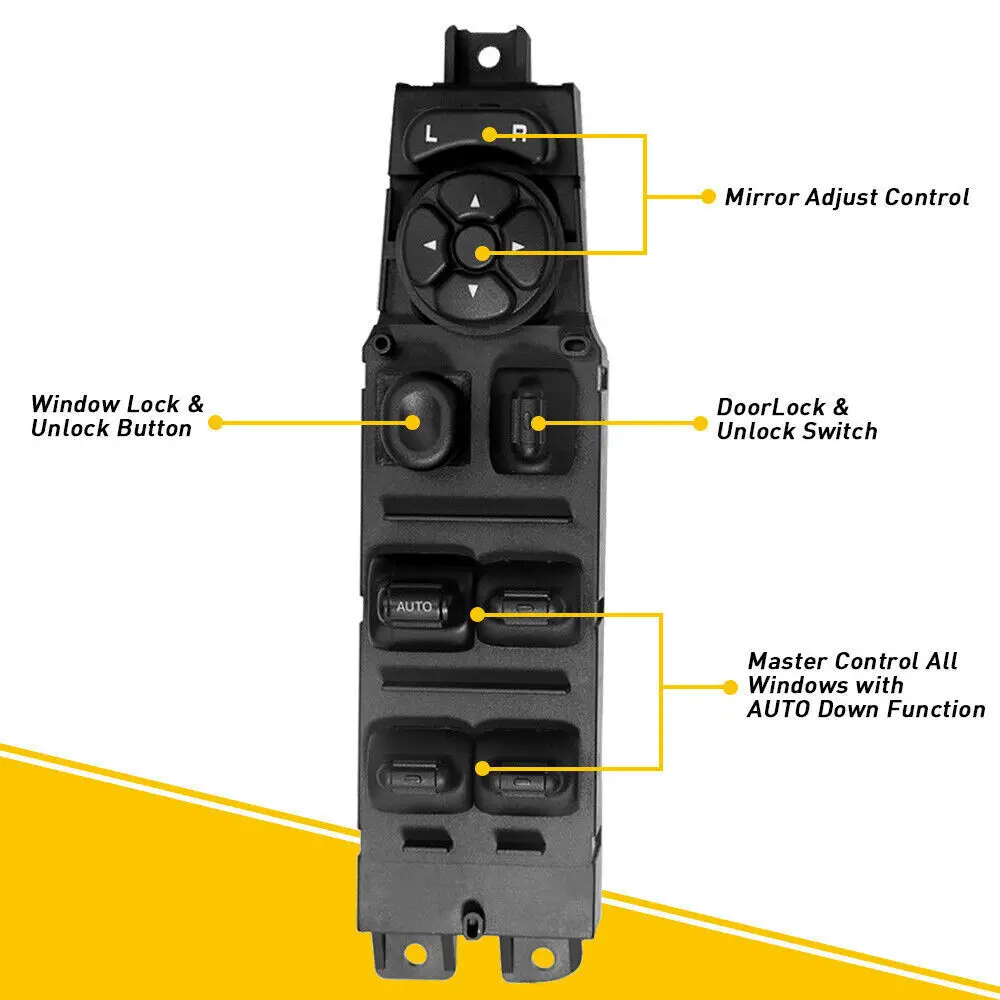 L R

Mirror Adjust Control

Window Lock &
Unlock Button

DoorLock &
Unlock Switch

AUTO

Master Control All
Windows with
AUTO Down Function