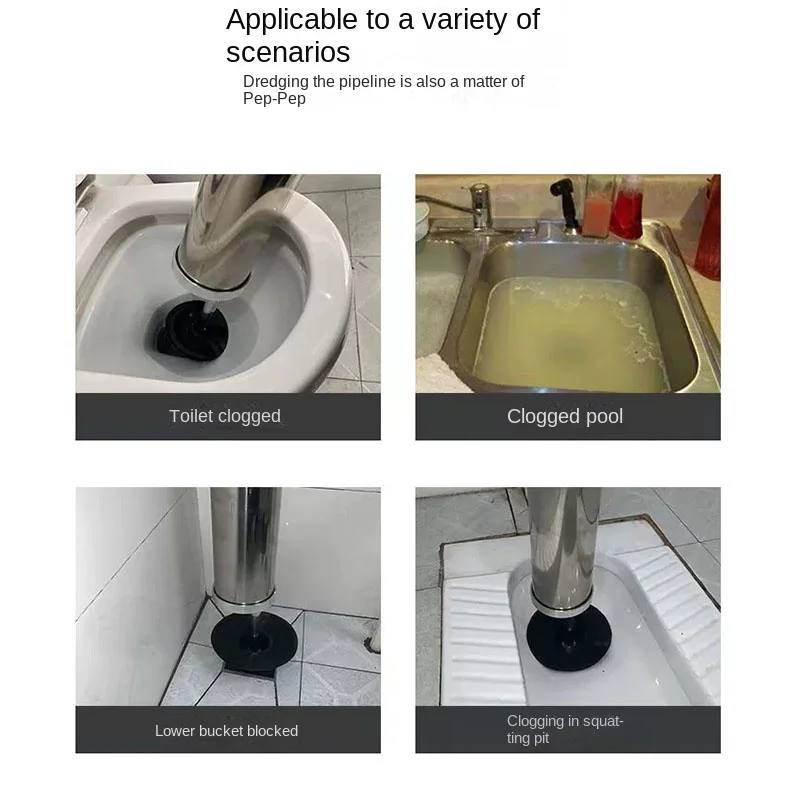 Applicable to a variety of scenarios

Dredging the pipeline is also a matter of Pep-Pep

Toilet clogged

Clogged pool

Lower bucket blocked

Clogging in squatting pit