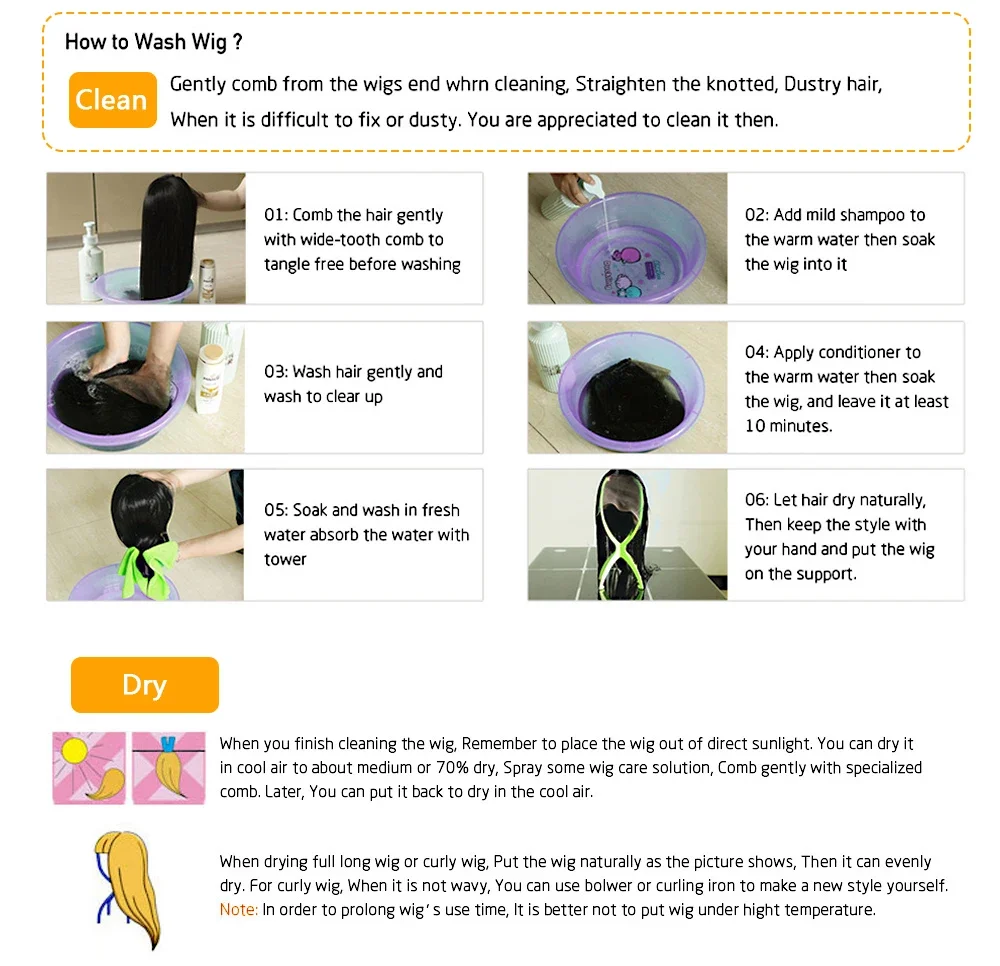 How to Wash Wig ?

Clean

Gently comb from the wigs end whrn cleaning, Straighten the knotted, Dustry hair, When it is difficult to fix or dusty. You are appreciated to clean it then.

01: Comb the hair gently with wide-tooth comb to tangle free before washing

02: Add mild shampoo to the warm water then soak the wig into it

03: Wash hair gently and wash to clear up

04: Apply conditioner to the warm water then soak the wig, and leave it at least 10 minutes.

05: Soak and wash in fresh water absorb the water with tower

06: Let hair dry naturally, Then keep the style with your hand and put the wig on the support.

Dry

When you finish cleaning the wig, Remember to place the wig out of direct sunlight. You can dry it in cool air to about medium or 70% dry, Spray some wig care solution, Comb gently with specialized comb. Later, You can put it back to dry in the cool air.

When drying full long wig or curly wig, Put the wig naturally as the picture shows, Then it can evenly dry. For curly wig, When it is not wavy, You can use bolwer or curling iron to make a new style yourself. Note: In order to prolong wig's use time, It is better not to put wig under hight temperature.