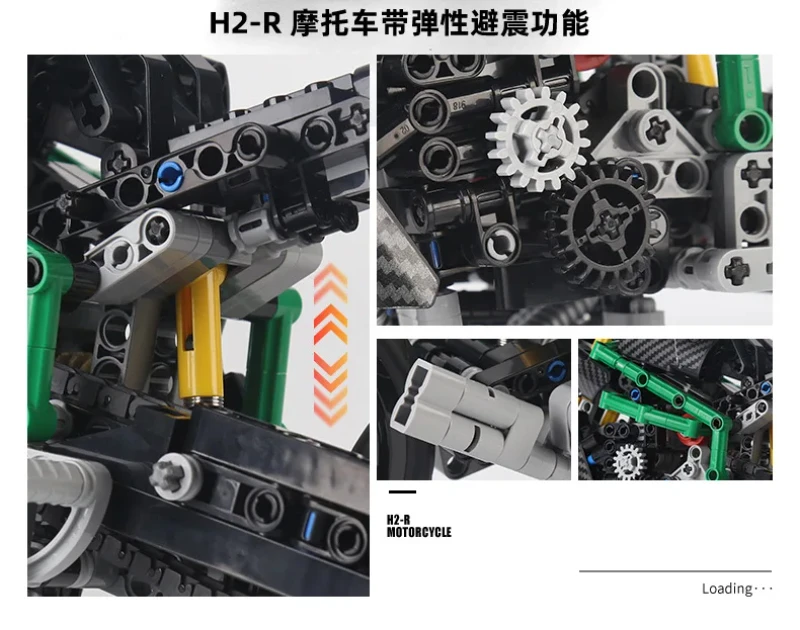 H2-R 摩托车带弹性避震功能

H2-R
MOTORCYCLE

Loading···