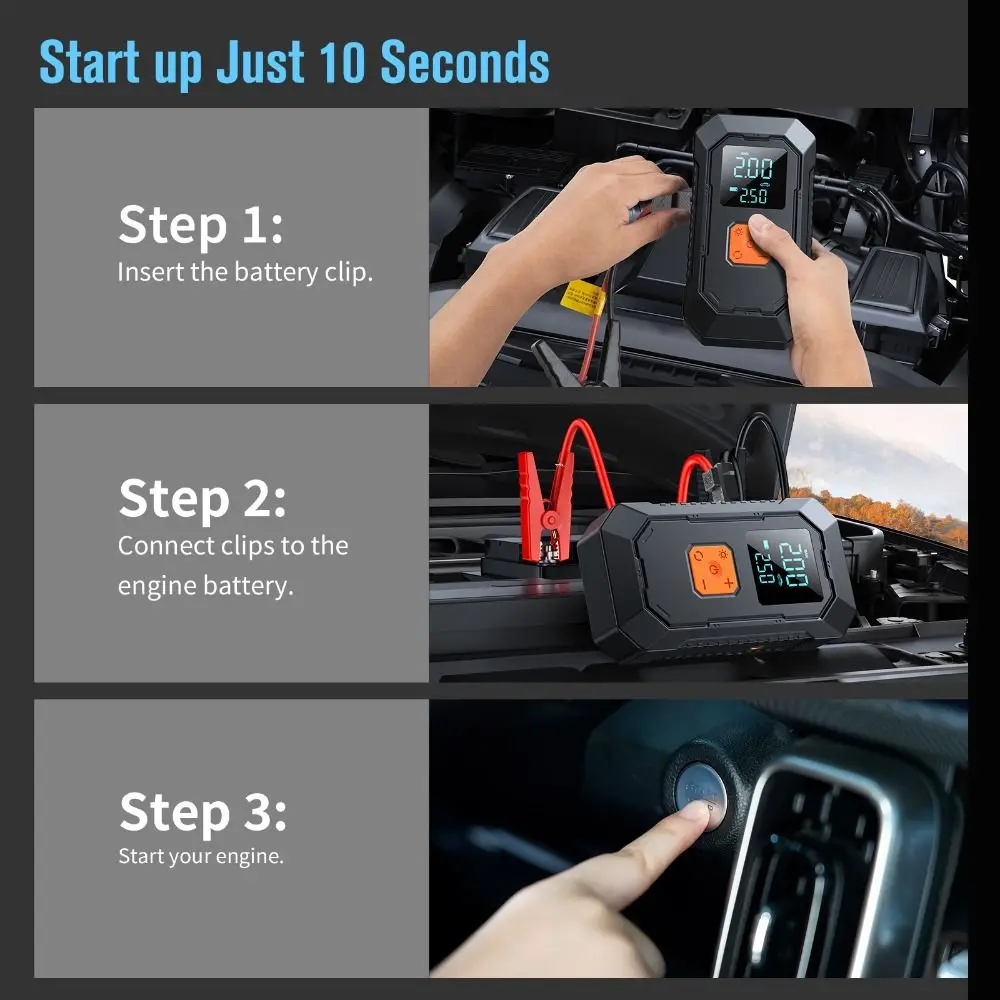 Start up Just 10 Seconds

Step 1:
Insert the battery clip.

200
250

Step 2:
Connect clips to the engine battery.

200
250

Step 3:
Start your engine.