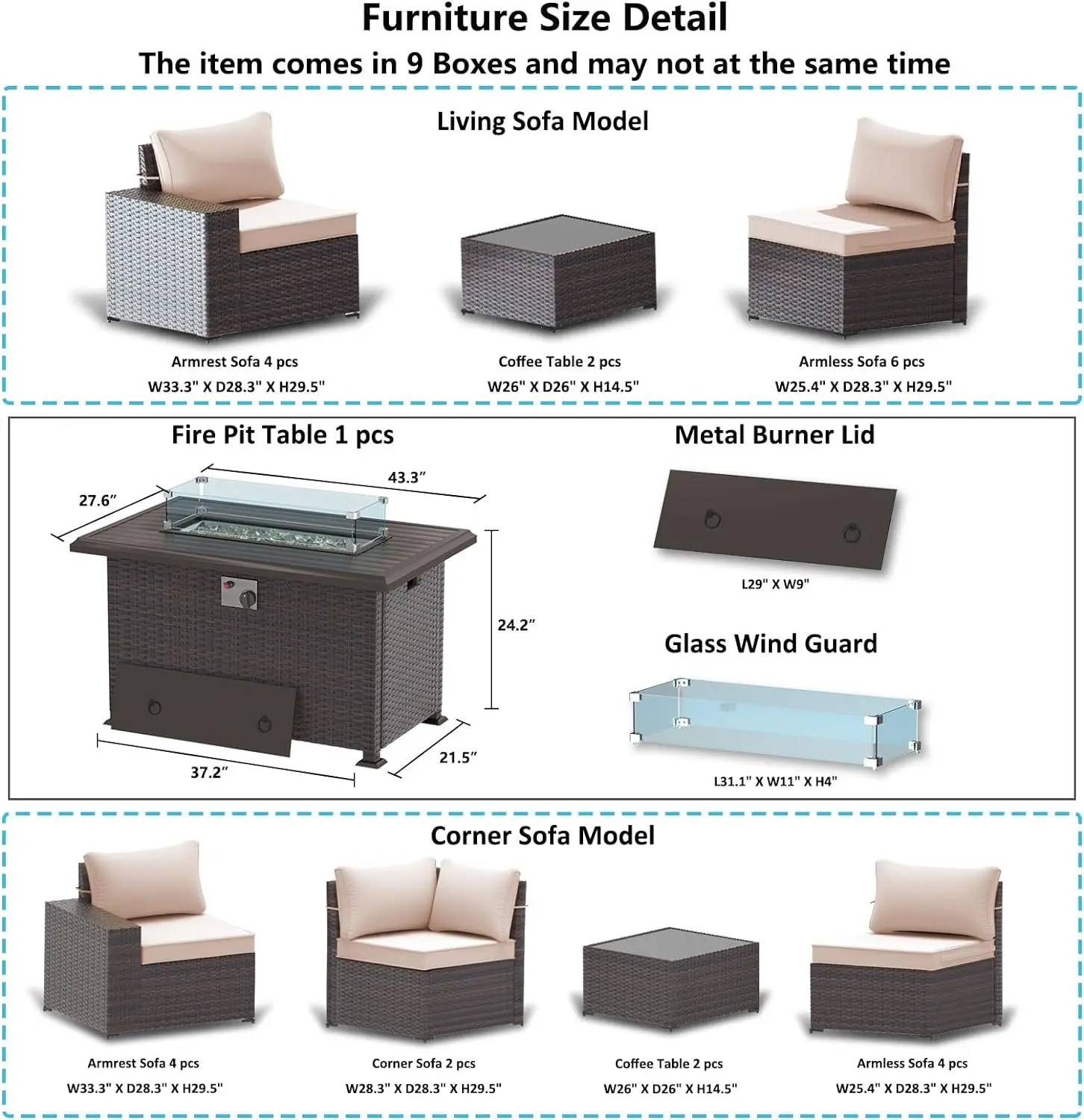 Furniture Size Detail

The item comes in 9 Boxes and may not at the same time

Living Sofa Model

Armrest Sofa 4 pcs
W33.3" X D28.3" X H29.5"

Coffee Table 2 pcs
W26" X D26" X H14.5"

Armless Sofa 6 pcs
W25.4" X D28.3" X H29.5"

Fire Pit Table 1 pcs

27.6″

43.3″

24.2″

37.2″

21.5″

Metal Burner Lid

L29" X W9"

Glass Wind Guard

L31.1" X W11" X H4"

Corner Sofa Model

Armrest Sofa 4 pcs
W33.3" X D28.3" X H29.5"

Corner Sofa 2 pcs
W28.3" X D28.3" X H29.5"

Coffee Table 2 pcs
W26" X D26" X H14.5"

Armless Sofa 4 pcs
W25.4" X D28.3" X H29.5"