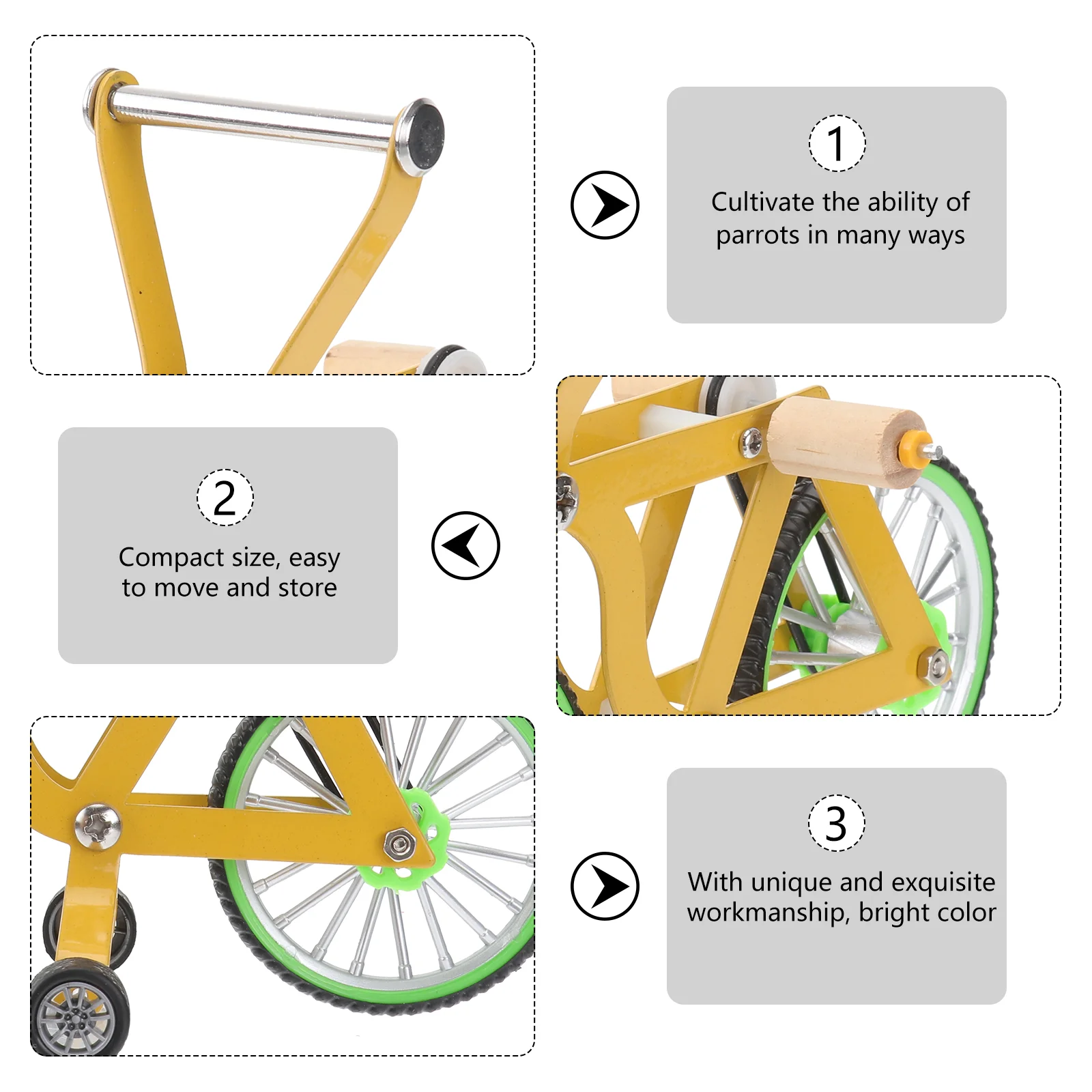 1

Cultivate the ability of parrots in many ways

2

Compact size, easy to move and store

3

With unique and exquisite workmanship, bright color