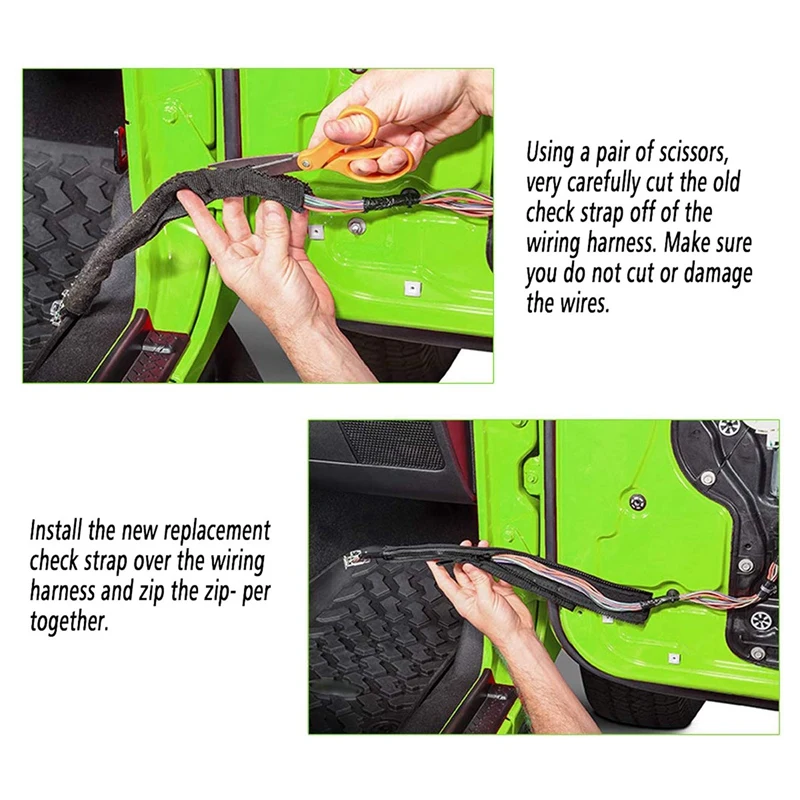 Using a pair of scissors, very carefully cut the old check strap off of the wiring harness. Make sure you do not cut or damage the wires.

Install the new replacement check strap over the wiring harness and zip the zip- per together.