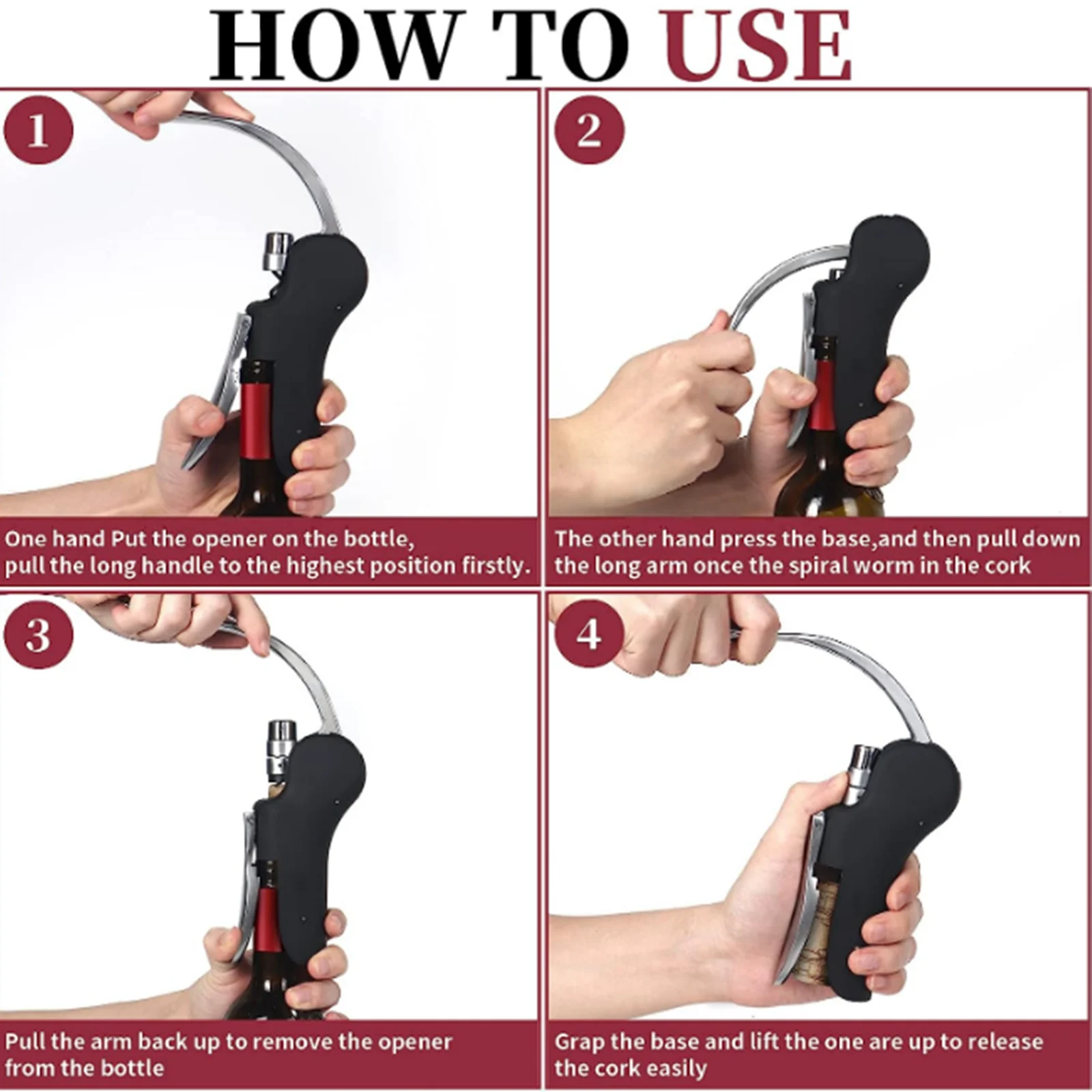 HOW TO USE

1

One hand Put the opener on the bottle, pull the long handle to the highest position firstly.

2

The other hand press the base,and then pull down the long arm once the spiral worm in the cork

3

Pull the arm back up to remove the opener from the bottle

4

Grap the base and lift the one are up to release the cork easily