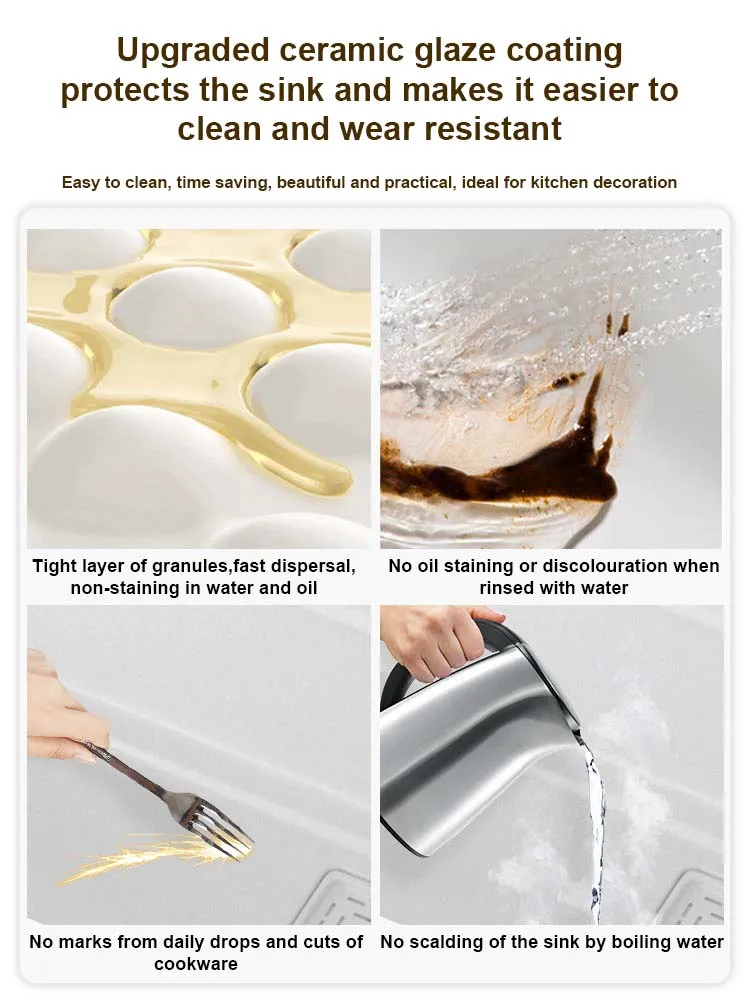 Upgraded ceramic glaze coating protects the sink and makes it easier to clean and wear resistant

Easy to clean, time saving, beautiful and practical, ideal for kitchen decoration

Tight layer of granules,fast dispersal, non-staining in water and oil

No oil staining or discolouration when rinsed with water

No marks from daily drops and cuts of cookware

No scalding of the sink by boiling water